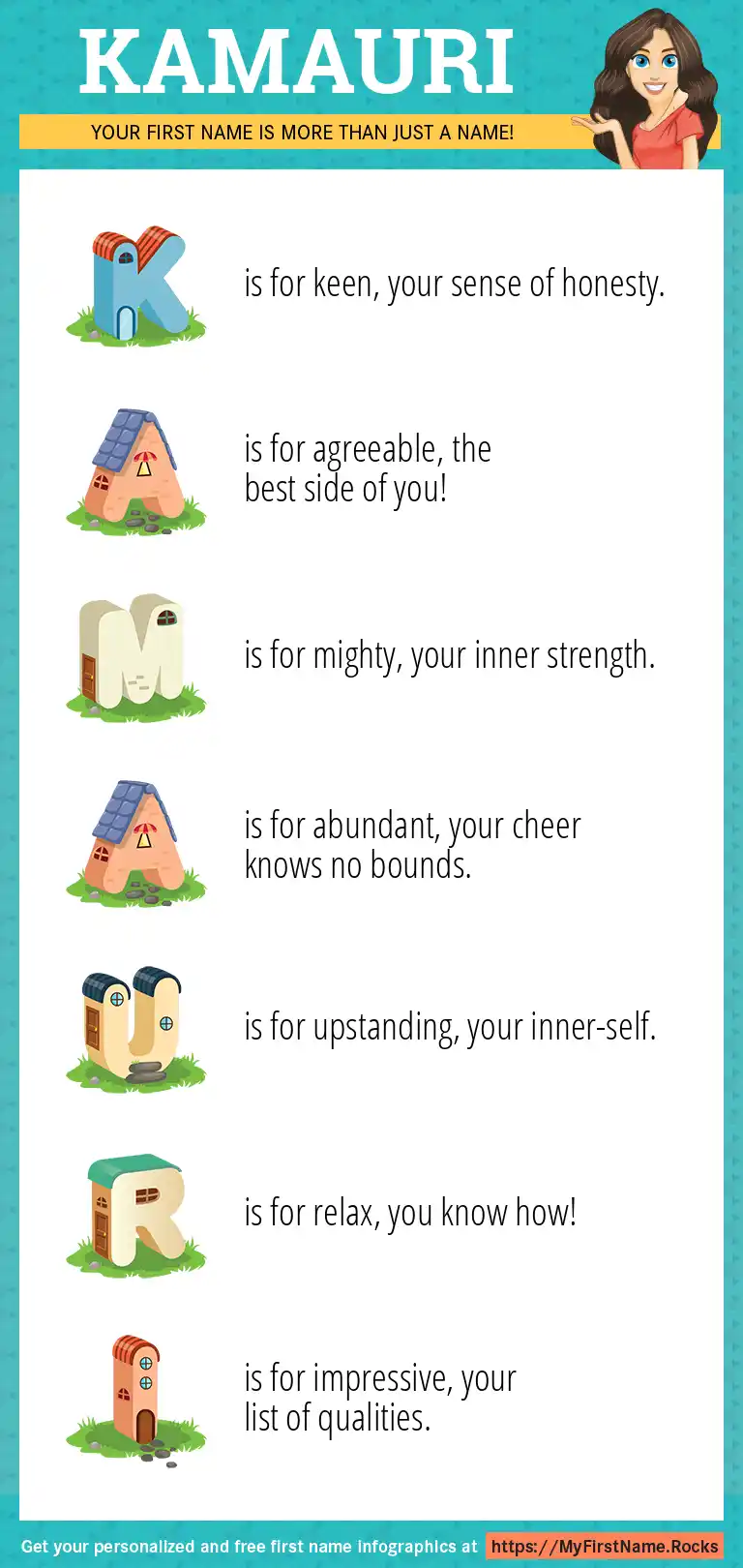 KAMAURI

YOUR FIRST NAME IS MORE THAN JUST A NAME!

K is for keen, your sense of honesty.

A is for agreeable, the best side of you!

M is for mighty, your inner strength.

A is for abundant, your cheer knows no bounds.

U is for upstanding, your inner-self.

R is for relax, you know how!

I is for impressive, your list of qualities.

Get your personalized and free first name infographics at https://MyFirstName.Rocks