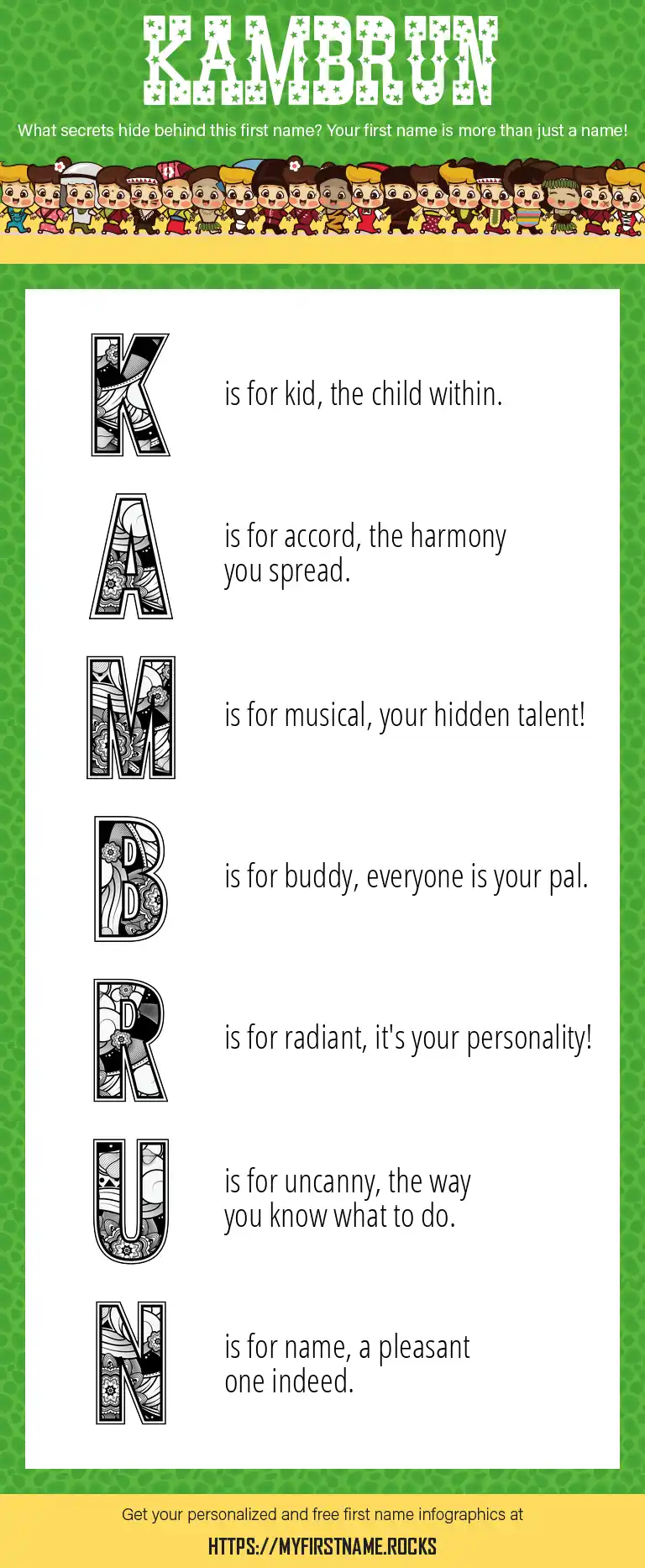 KAMBRUN

What secrets hide behind this first name? Your first name is more than just a name!

K is for kid, the child within.

A is for accord, the harmony you spread.

M is for musical, your hidden talent!

B is for buddy, everyone is your pal.

R is for radiant, it's your personality!

U is for uncanny, the way you know what to do.

N is for name, a pleasant one indeed.

Get your personalized and free first name infographics at

HTTPS://MYFIRSTNAME.ROCKS