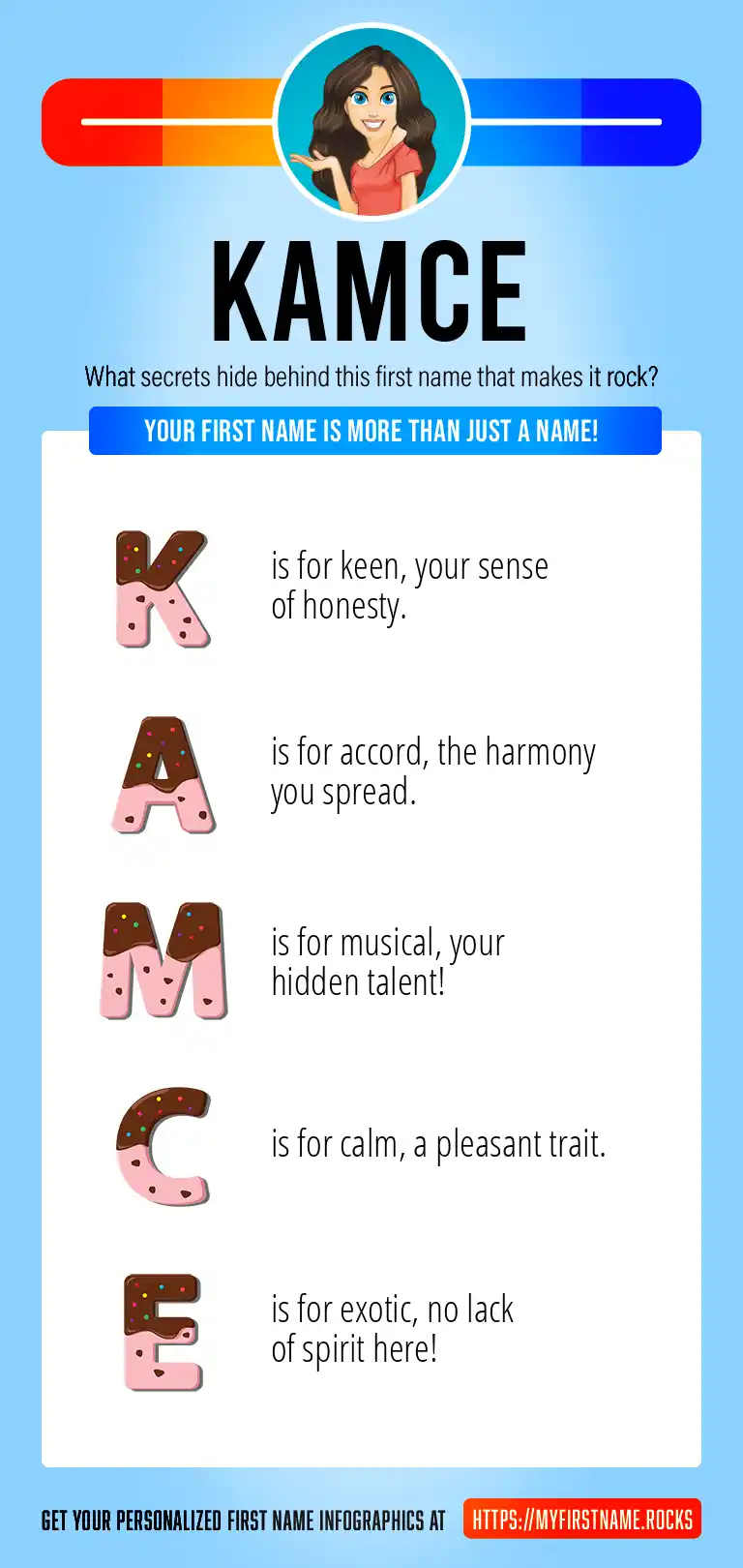 KAMCE

What secrets hide behind this first name that makes it rock?

YOUR FIRST NAME IS MORE THAN JUST A NAME!

K is for keen, your sense of honesty.

A is for accord, the harmony you spread.

M is for musical, your hidden talent!

C is for calm, a pleasant trait.

E is for exotic, no lack of spirit here!

GET YOUR PERSONALIZED FIRST NAME INFOGRAPHICS AT HTTPS://MYFIRSTNAME.ROCKS