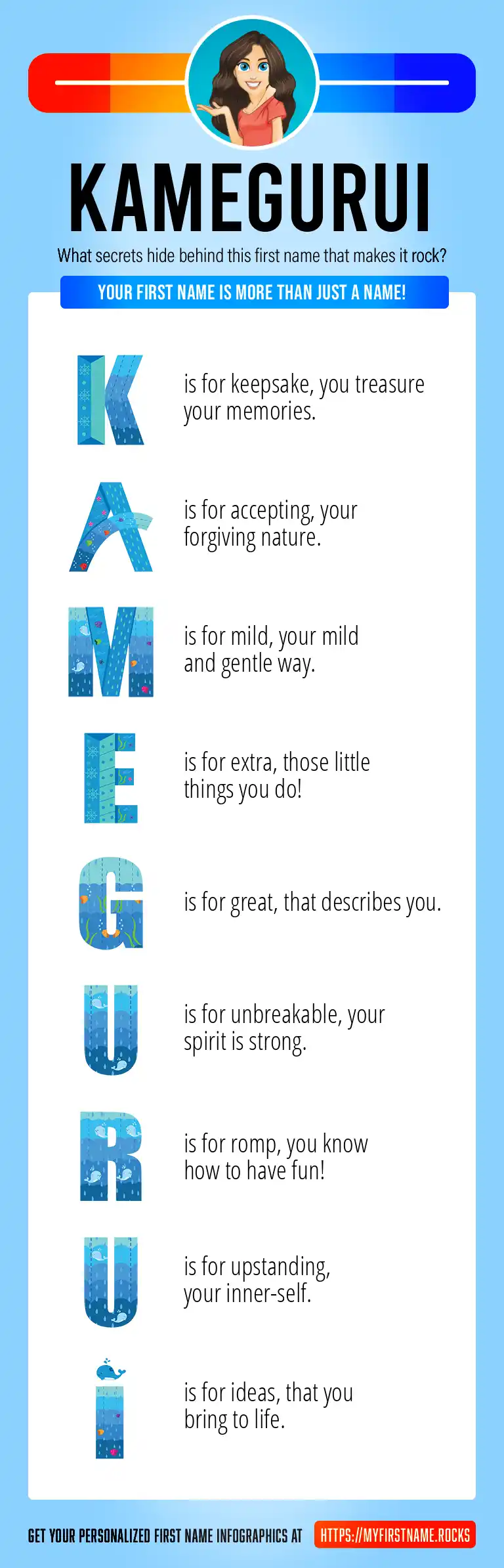 KAMEGURUI

What secrets hide behind this first name that makes it rock?

YOUR FIRST NAME IS MORE THAN JUST A NAME!

K is for keepsake, you treasure your memories.

A is for accepting, your forgiving nature.

M is for mild, your mild and gentle way.

E is for extra, those little things you do!

G is for great, that describes you.

U is for unbreakable, your spirit is strong.

R is for romp, you know how to have fun!

U is for upstanding, your inner-self.

I is for ideas, that you bring to life.

GET YOUR PERSONALIZED FIRST NAME INFOGRAPHICS AT HTTPS://MYFIRSTNAME.ROCKS