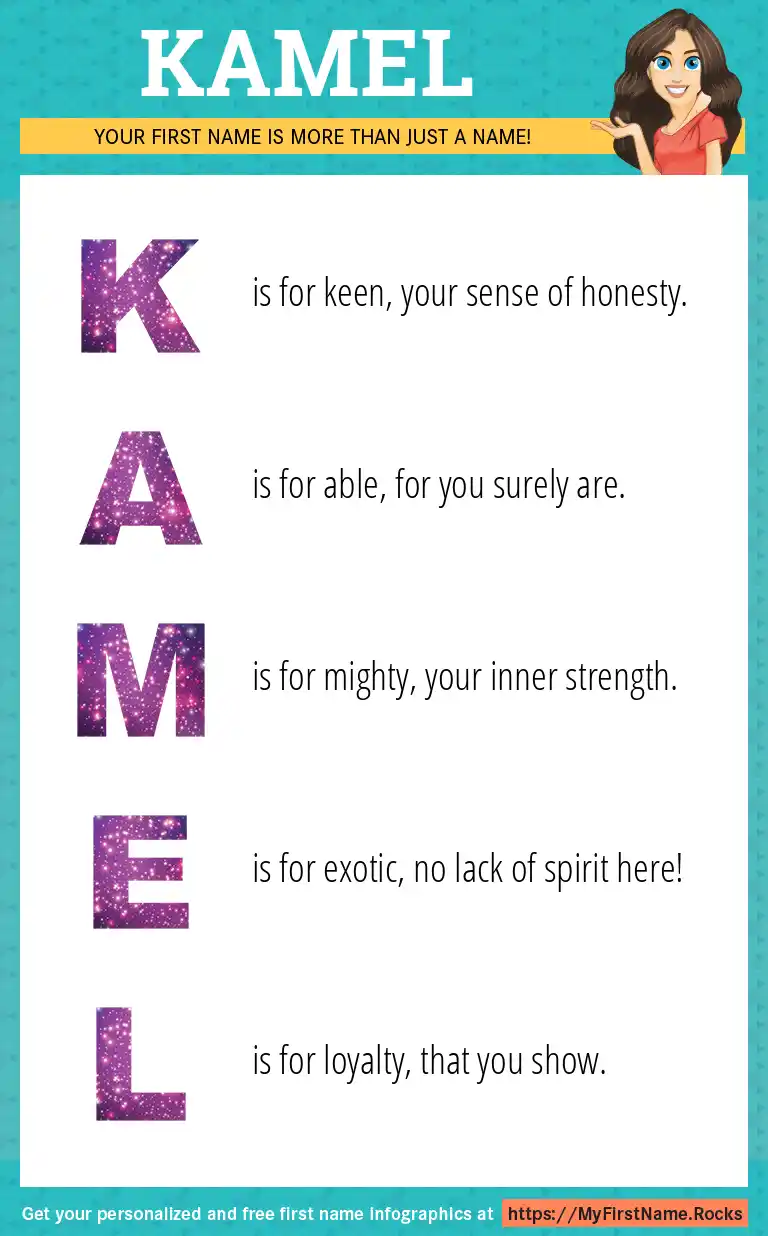 KAMEL

YOUR FIRST NAME IS MORE THAN JUST A NAME!

K is for keen, your sense of honesty.

A is for able, for you surely are.

M is for mighty, your inner strength.

E is for exotic, no lack of spirit here!

L is for loyalty, that you show.

Get your personalized and free first name infographics at https://MyFirstName.Rocks