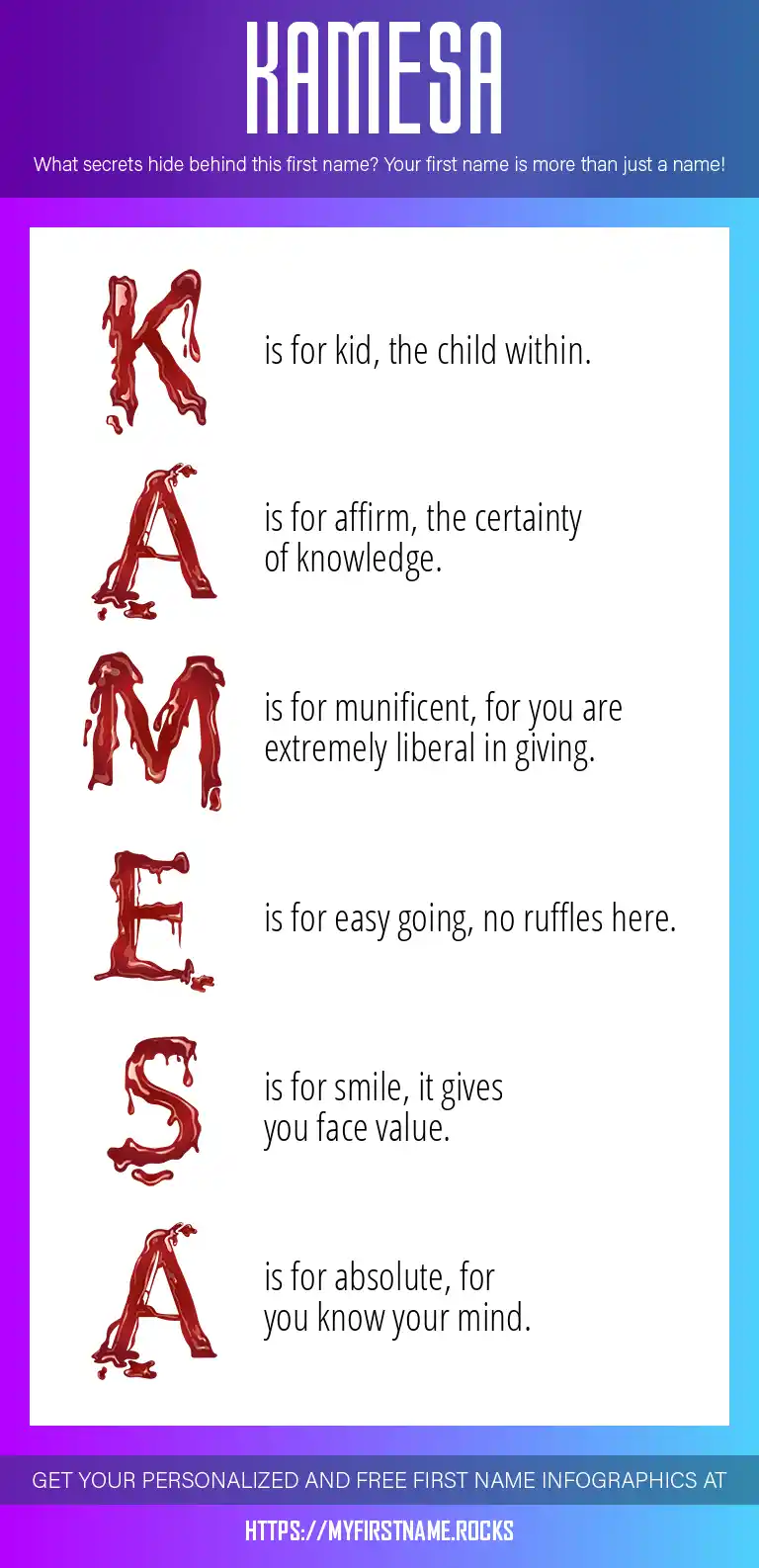 KAMESA

What secrets hide behind this first name? Your first name is more than just a name!

K is for kid, the child within.

A is for affirm, the certainty of knowledge.

M is for munificent, for you are extremely liberal in giving.

E is for easy going, no ruffles here.

S is for smile, it gives you face value.

A is for absolute, for you know your mind.

GET YOUR PERSONALIZED AND FREE FIRST NAME INFOGRAPHICS AT

HTTPS://MYFIRSTNAME.ROCKS