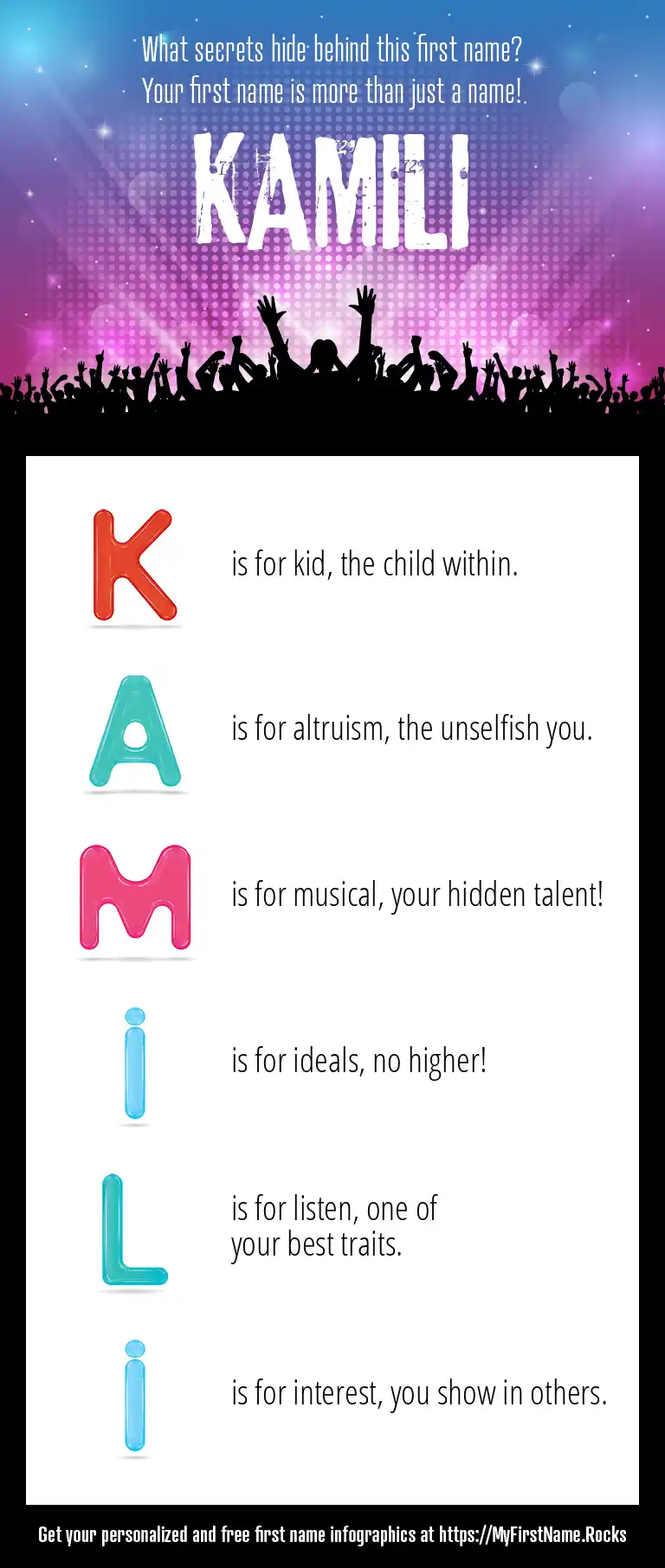 What secrets hide behind this first name?
Your first name is more than just a name!

KAMILI

K is for kid, the child within.

A is for altruism, the unselfish you.

M is for musical, your hidden talent!

i is for ideals, no higher!

L is for listen, one of your best traits.

i is for interest, you show in others.

Get your personalized and free first name infographics at https://MyFirstName.Rocks