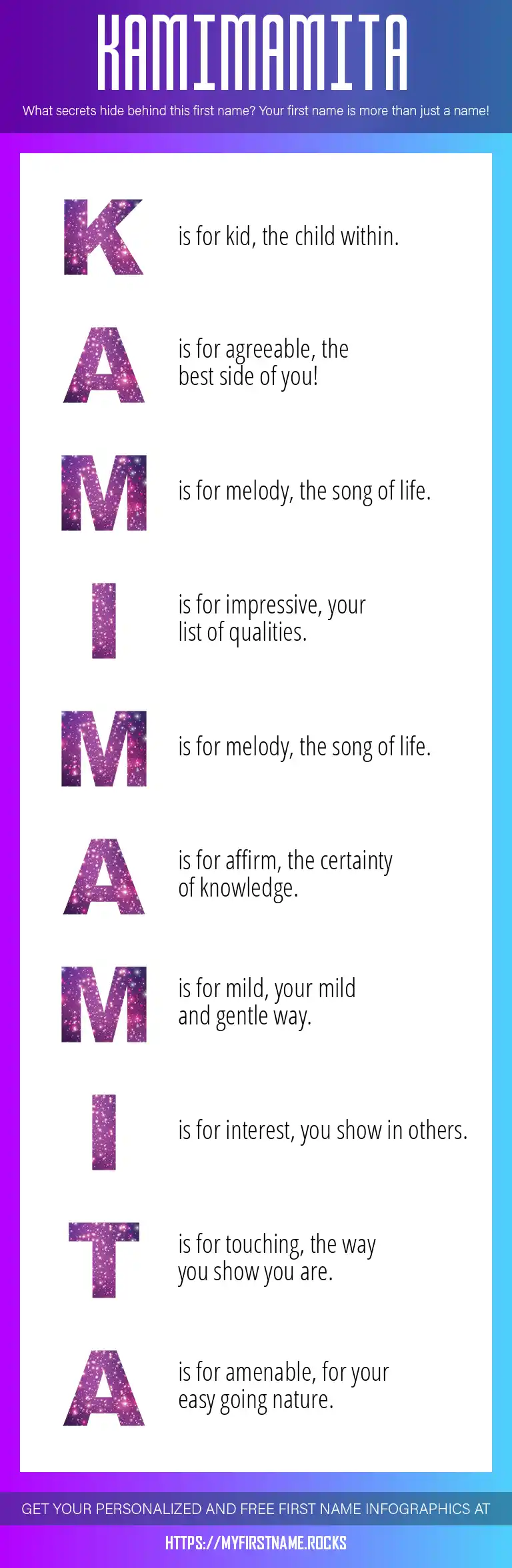 KAMIMAMITA

What secrets hide behind this first name? Your first name is more than just a name!

K is for kid, the child within.

A is for agreeable, the best side of you!

M is for melody, the song of life.

I is for impressive, your list of qualities.

M is for melody, the song of life.

A is for affirm, the certainty of knowledge.

M is for mild, your mild and gentle way.

I is for interest, you show in others.

T is for touching, the way you show you are.

A is for amenable, for your easy going nature.

GET YOUR PERSONALIZED AND FREE FIRST NAME INFOGRAPHICS AT

HTTPS://MYFIRSTNAME.ROCKS