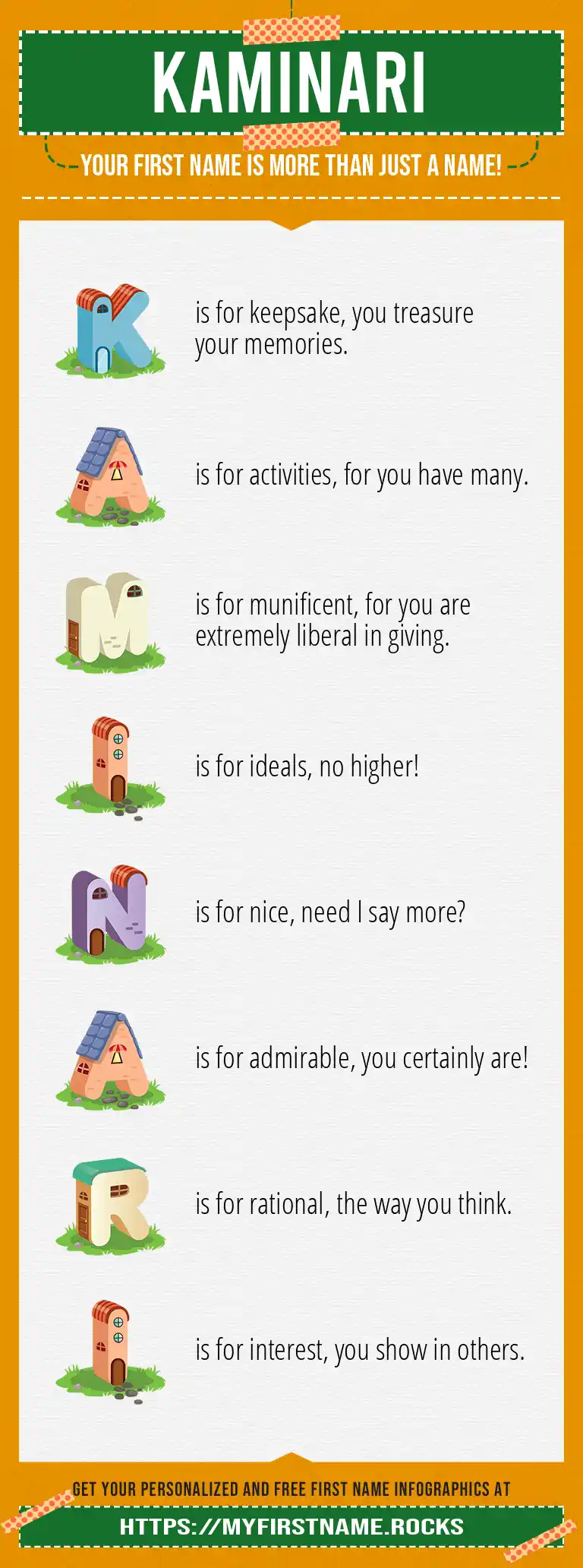 KAMINARI

YOUR FIRST NAME IS MORE THAN JUST A NAME!

K is for keepsake, you treasure your memories.

A is for activities, for you have many.

M is for munificent, for you are extremely liberal in giving.

I is for ideals, no higher!

N is for nice, need I say more?

A is for admirable, you certainly are!

R is for rational, the way you think.

I is for interest, you show in others.

GET YOUR PERSONALIZED AND FREE FIRST NAME INFOGRAPHICS AT

HTTPS://MYFIRSTNAME.ROCKS