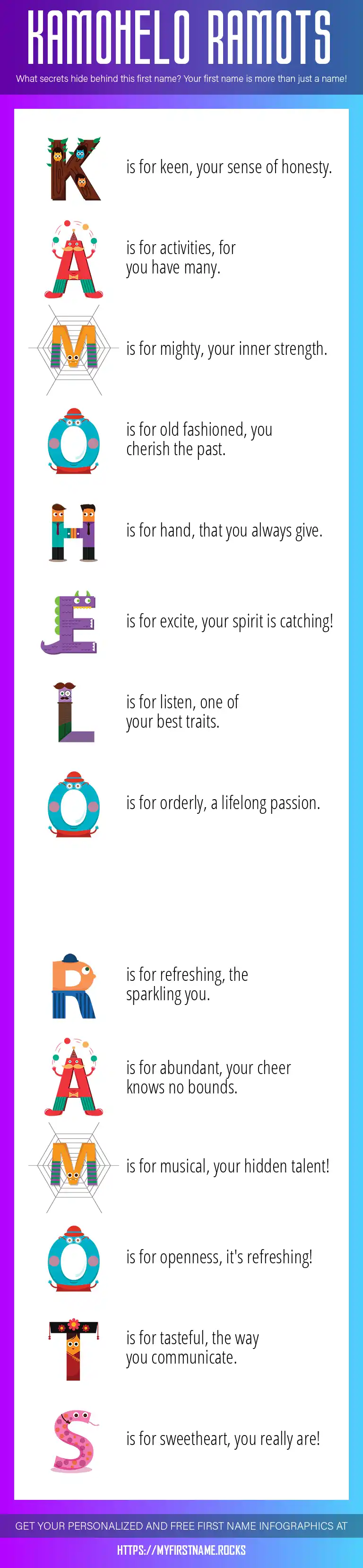 KAMOHELO RAMOTS

What secrets hide behind this first name? Your first name is more than just a name!

K is for keen, your sense of honesty.

A is for activities, for you have many.

M is for mighty, your inner strength.

O is for old fashioned, you cherish the past.

H is for hand, that you always give.

E is for excite, your spirit is catching!

L is for listen, one of your best traits.

O is for orderly, a lifelong passion.

R is for refreshing, the sparkling you.

A is for abundant, your cheer knows no bounds.

M is for musical, your hidden talent!

O is for openness, it's refreshing!

T is for tasteful, the way you communicate.

S is for sweetheart, you really are!

GET YOUR PERSONALIZED AND FREE FIRST NAME INFOGRAPHICS AT

HTTPS://MYFIRSTNAME.ROCKS