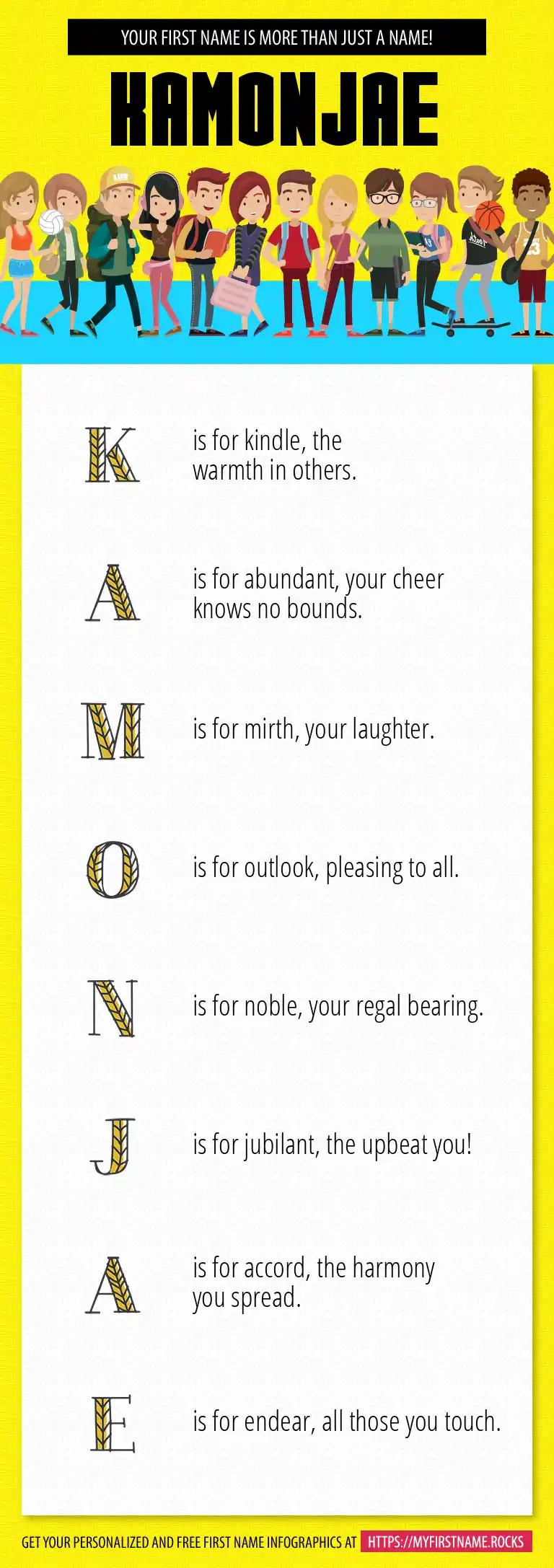 YOUR FIRST NAME IS MORE THAN JUST A NAME!

KAMONJAE

K is for kindle, the warmth in others.

A is for abundant, your cheer knows no bounds.

M is for mirth, your laughter.

O is for outlook, pleasing to all.

N is for noble, your regal bearing.

J is for jubilant, the upbeat you!

A is for accord, the harmony you spread.

E is for endear, all those you touch.

GET YOUR PERSONALIZED AND FREE FIRST NAME INFOGRAPHICS AT HTTPS://MYFIRSTNAME.ROCKS