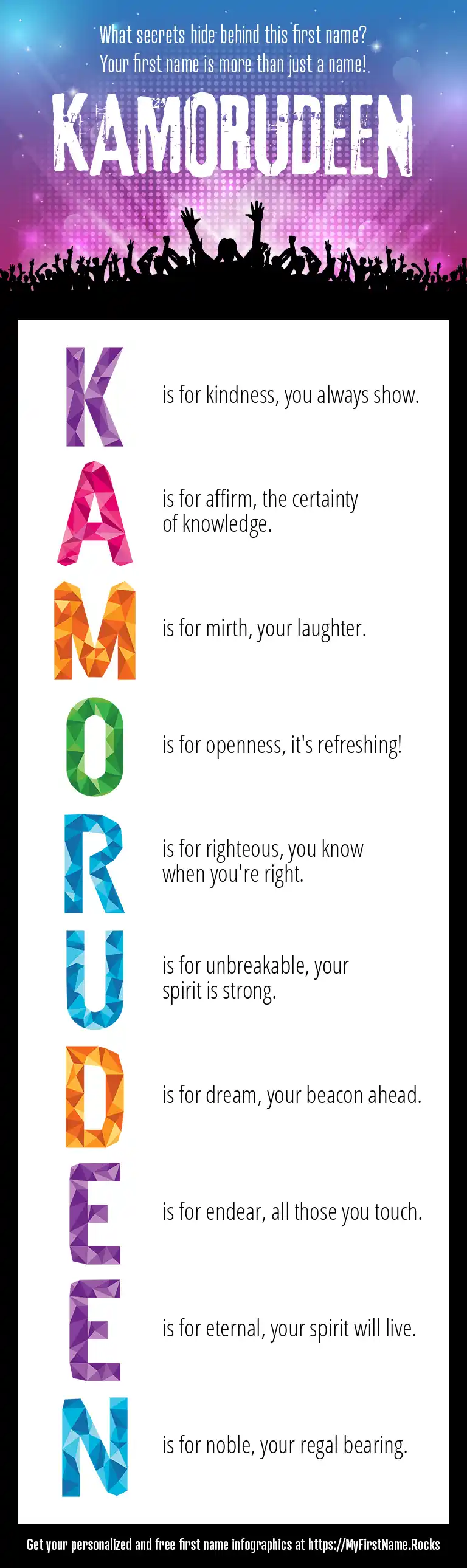 What secrets hide behind this first name?
Your first name is more than just a name!

KAMORUDEEN

K is for kindness, you always show.

A is for affirm, the certainty of knowledge.

M is for mirth, your laughter.

O is for openness, it's refreshing!

R is for righteous, you know when you're right.

U is for unbreakable, your spirit is strong.

D is for dream, your beacon ahead.

E is for endear, all those you touch.

E is for eternal, your spirit will live.

N is for noble, your regal bearing.

Get your personalized and free first name infographics at https://MyFirstName.Rocks