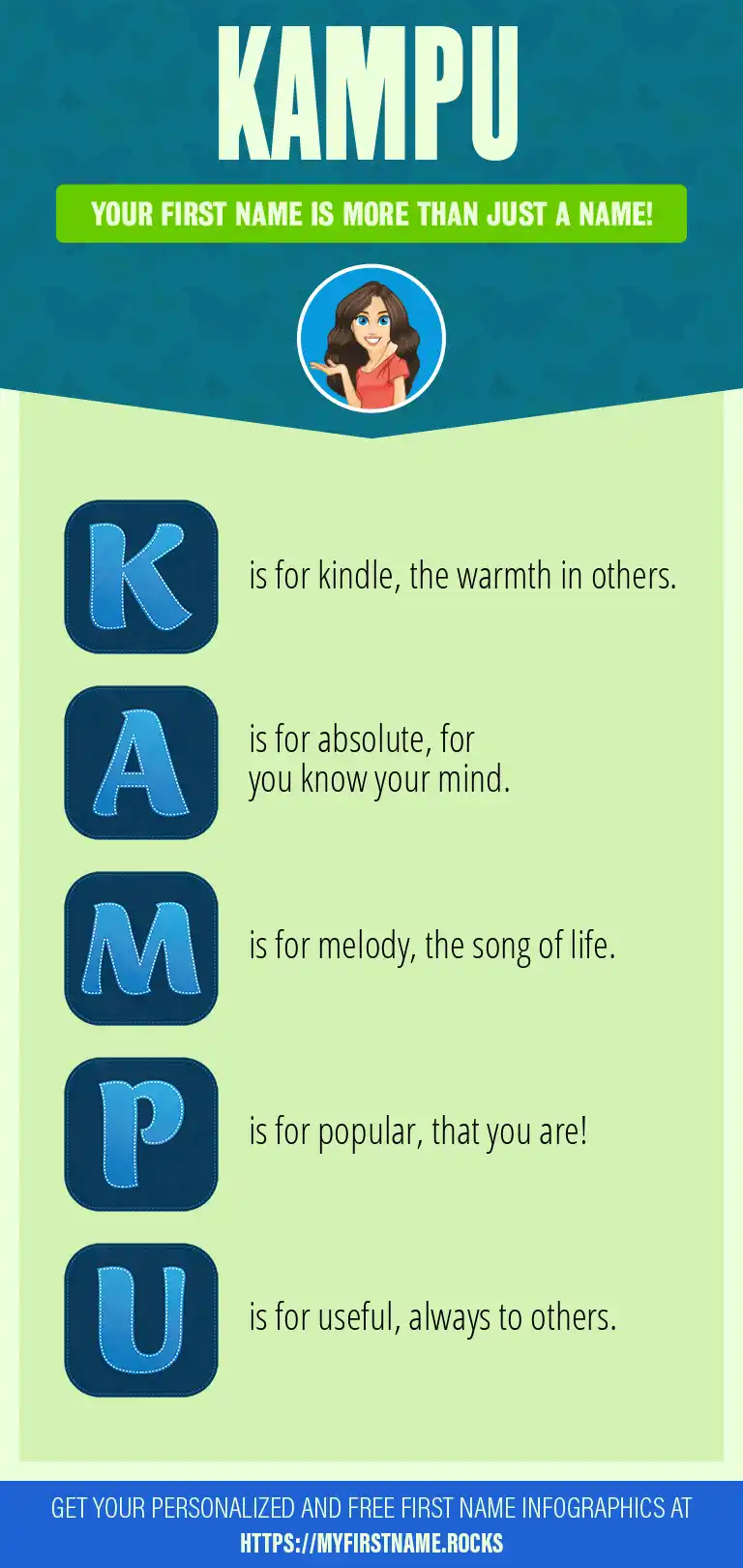 KAMPU

YOUR FIRST NAME IS MORE THAN JUST A NAME!

K is for kindle, the warmth in others.

A is for absolute, for you know your mind.

M is for melody, the song of life.

P is for popular, that you are!

U is for useful, always to others.

GET YOUR PERSONALIZED AND FREE FIRST NAME INFOGRAPHICS AT HTTPS://MYFIRSTNAME.ROCKS