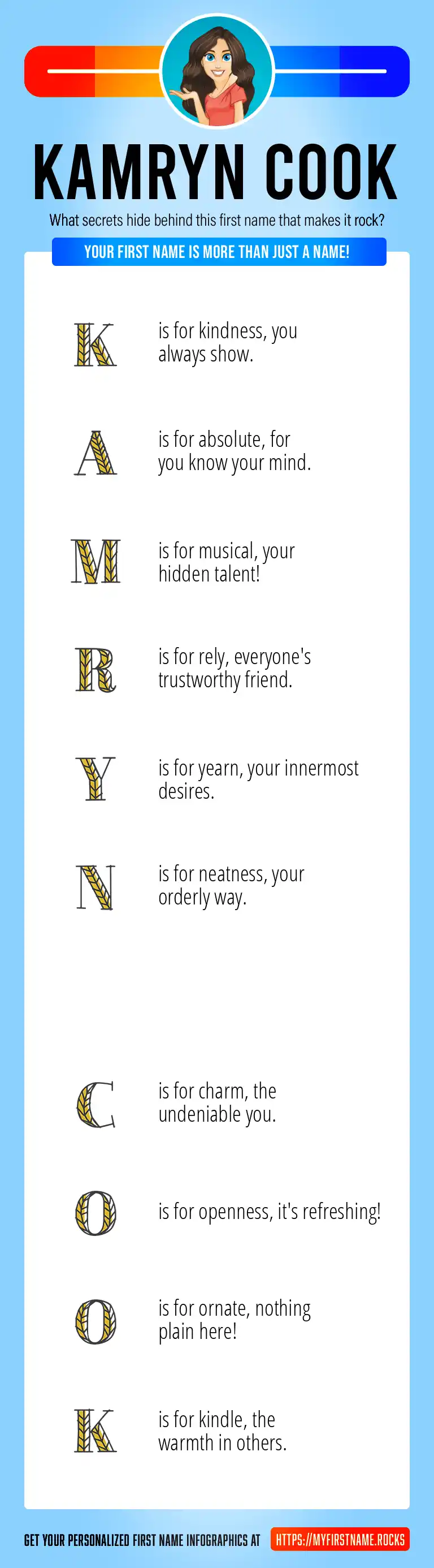 KAMRYN COOK

What secrets hide behind this first name that makes it rock?

YOUR FIRST NAME IS MORE THAN JUST A NAME!

K is for kindness, you always show.

A is for absolute, for you know your mind.

M is for musical, your hidden talent!

R is for rely, everyone's trustworthy friend.

Y is for yearn, your innermost desires.

N is for neatness, your orderly way.

C is for charm, the undeniable you.

O is for openness, it's refreshing!

O is for ornate, nothing plain here!

K is for kindle, the warmth in others.

GET YOUR PERSONALIZED FIRST NAME INFOGRAPHICS AT HTTPS://MYFIRSTNAME.ROCKS