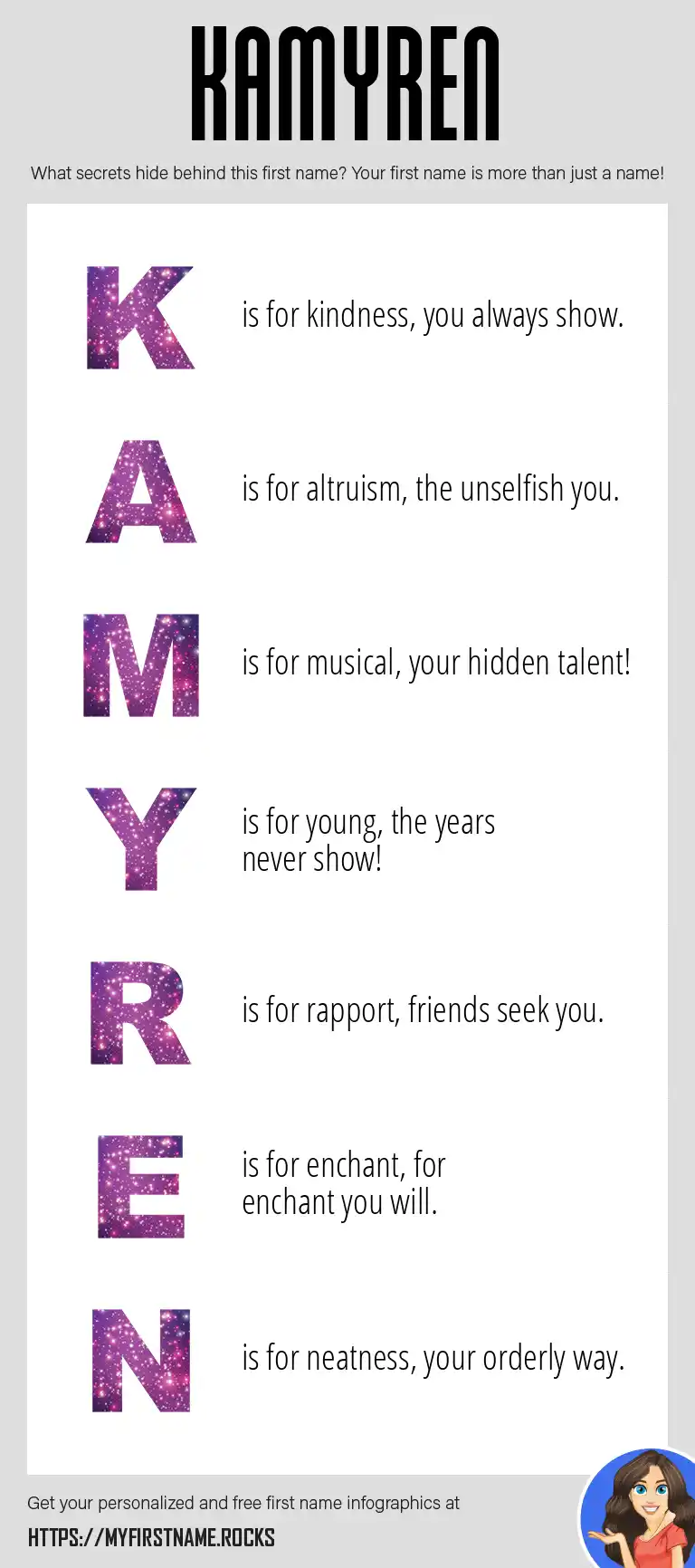 KAMYREN

What secrets hide behind this first name? Your first name is more than just a name!

K is for kindness, you always show.

A is for altruism, the unselfish you.

M is for musical, your hidden talent!

Y is for young, the years never show!

R is for rapport, friends seek you.

E is for enchant, for enchant you will.

N is for neatness, your orderly way.

Get your personalized and free first name infographics at

HTTPS://MYFIRSTNAME.ROCKS