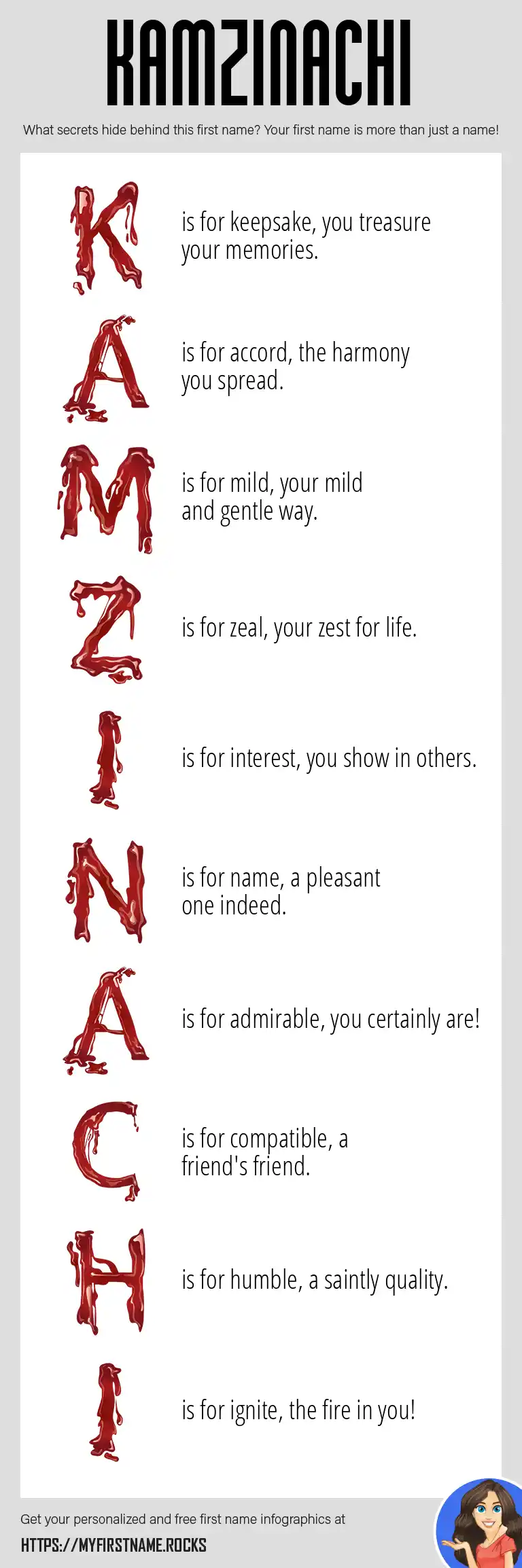 KAMZINACHI

What secrets hide behind this first name? Your first name is more than just a name!

K is for keepsake, you treasure your memories.

A is for accord, the harmony you spread.

M is for mild, your mild and gentle way.

Z is for zeal, your zest for life.

I is for interest, you show in others.

N is for name, a pleasant one indeed.

A is for admirable, you certainly are!

C is for compatible, a friend's friend.

H is for humble, a saintly quality.

I is for ignite, the fire in you!

Get your personalized and free first name infographics at

HTTPS://MYFIRSTNAME.ROCKS