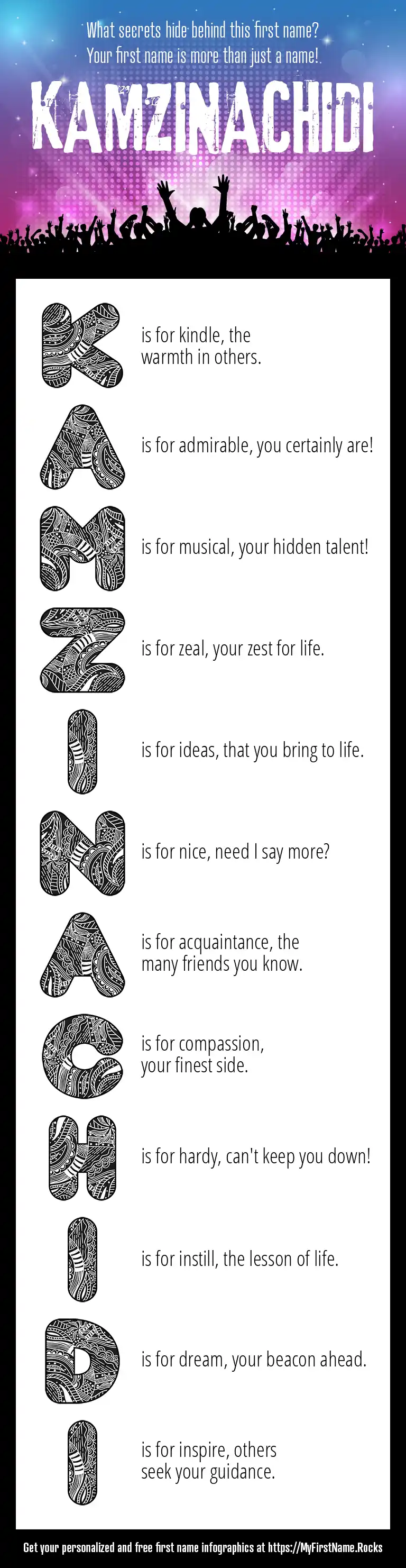 What secrets hide behind this first name?
Your first name is more than just a name!

KAMZINACHIDI

K is for kindle, the warmth in others.

A is for admirable, you certainly are!

M is for musical, your hidden talent!

Z is for zeal, your zest for life.

I is for ideas, that you bring to life.

N is for nice, need I say more?

A is for acquaintance, the many friends you know.

C is for compassion, your finest side.

H is for hardy, can't keep you down!

I is for instill, the lesson of life.

D is for dream, your beacon ahead.

I is for inspire, others seek your guidance.

Get your personalized and free first name infographics at https://MyFirstName.Rocks