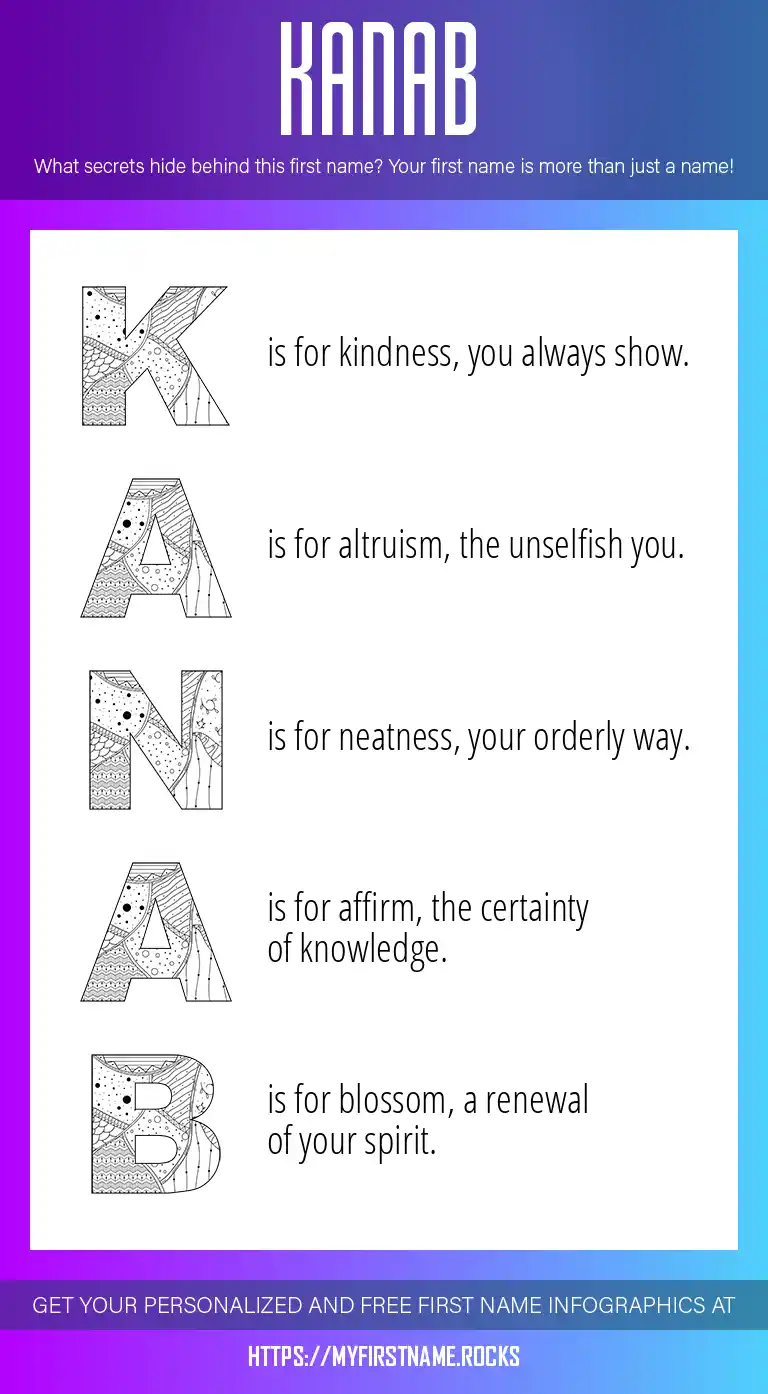 KANAB

What secrets hide behind this first name? Your first name is more than just a name!

K is for kindness, you always show.

A is for altruism, the unselfish you.

N is for neatness, your orderly way.

A is for affirm, the certainty of knowledge.

B is for blossom, a renewal of your spirit.

GET YOUR PERSONALIZED AND FREE FIRST NAME INFOGRAPHICS AT

HTTPS://MYFIRSTNAME.ROCKS