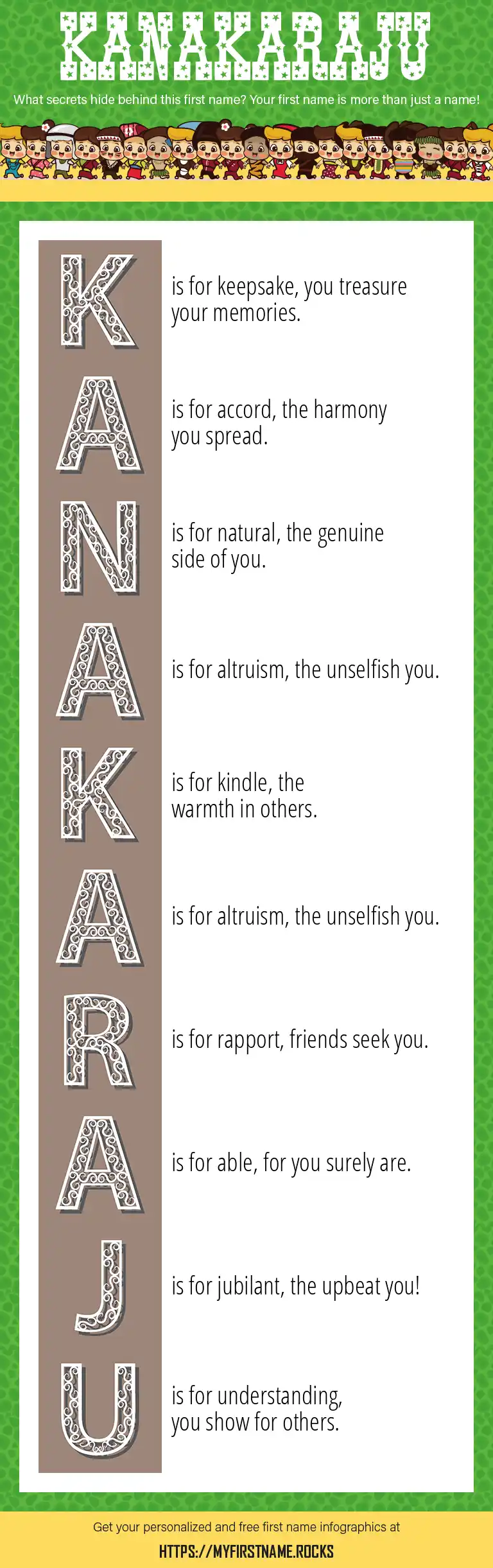 KANAKARAJU

What secrets hide behind this first name? Your first name is more than just a name!

K is for keepsake, you treasure your memories.

A is for accord, the harmony you spread.

N is for natural, the genuine side of you.

A is for altruism, the unselfish you.

K is for kindle, the warmth in others.

A is for altruism, the unselfish you.

R is for rapport, friends seek you.

A is for able, for you surely are.

J is for jubilant, the upbeat you!

U is for understanding, you show for others.

Get your personalized and free first name infographics at

HTTPS://MYFIRSTNAME.ROCKS