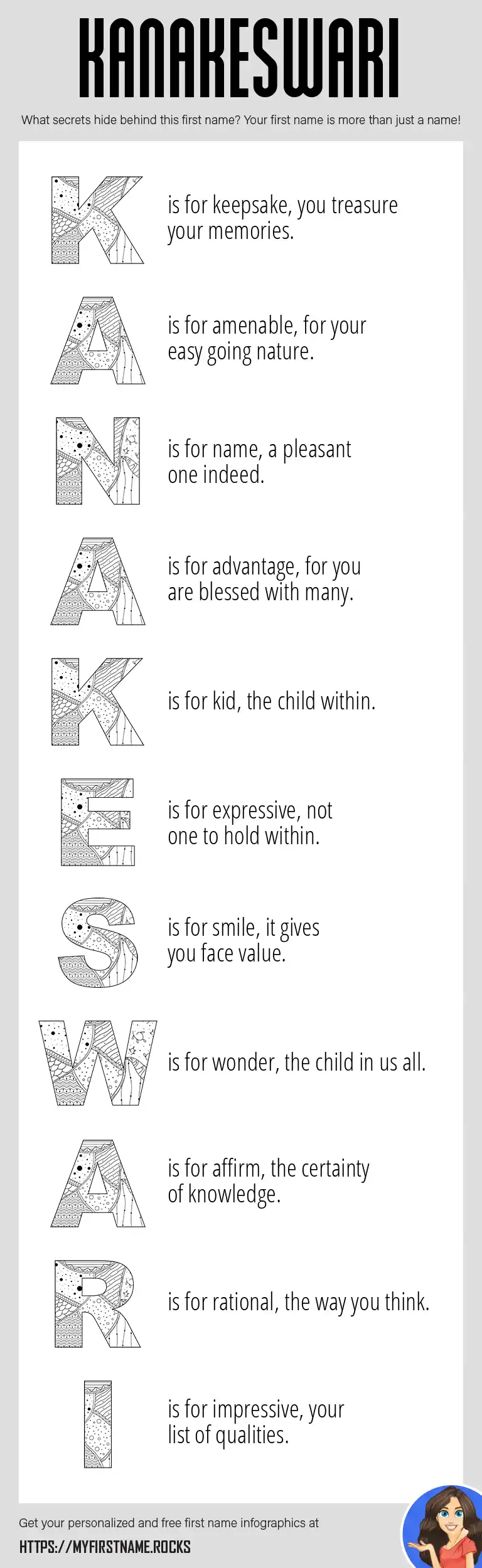 KANAKESWARI

What secrets hide behind this first name? Your first name is more than just a name!

K is for keepsake, you treasure your memories.

A is for amenable, for your easy going nature.

N is for name, a pleasant one indeed.

A is for advantage, for you are blessed with many.

K is for kid, the child within.

E is for expressive, not one to hold within.

S is for smile, it gives you face value.

W is for wonder, the child in us all.

A is for affirm, the certainty of knowledge.

R is for rational, the way you think.

I is for impressive, your list of qualities.

Get your personalized and free first name infographics at

HTTPS://MYFIRSTNAME.ROCKS