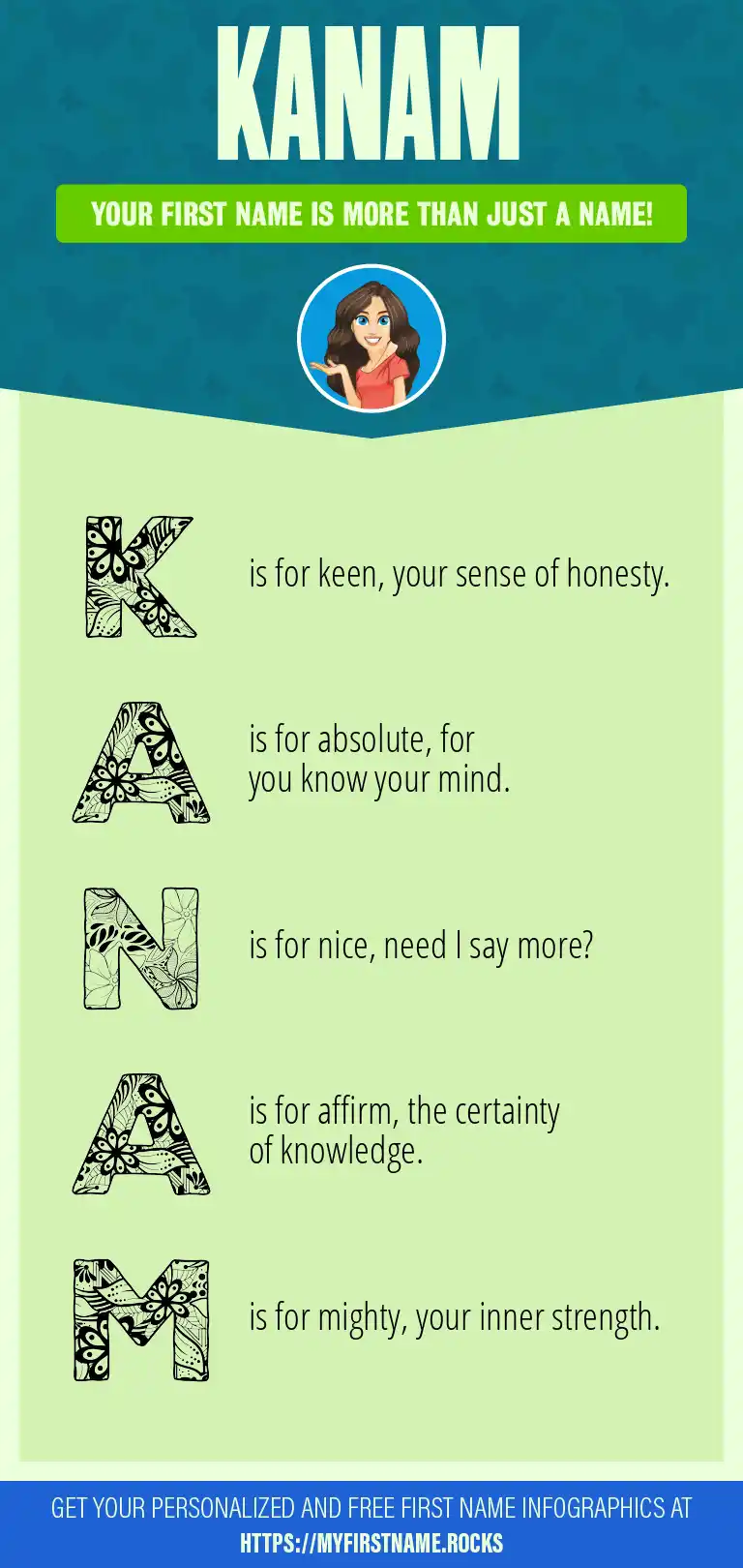 KANAM

YOUR FIRST NAME IS MORE THAN JUST A NAME!

K is for keen, your sense of honesty.

A is for absolute, for you know your mind.

N is for nice, need I say more?

A is for affirm, the certainty of knowledge.

M is for mighty, your inner strength.

GET YOUR PERSONALIZED AND FREE FIRST NAME INFOGRAPHICS AT HTTPS://MYFIRSTNAME.ROCKS