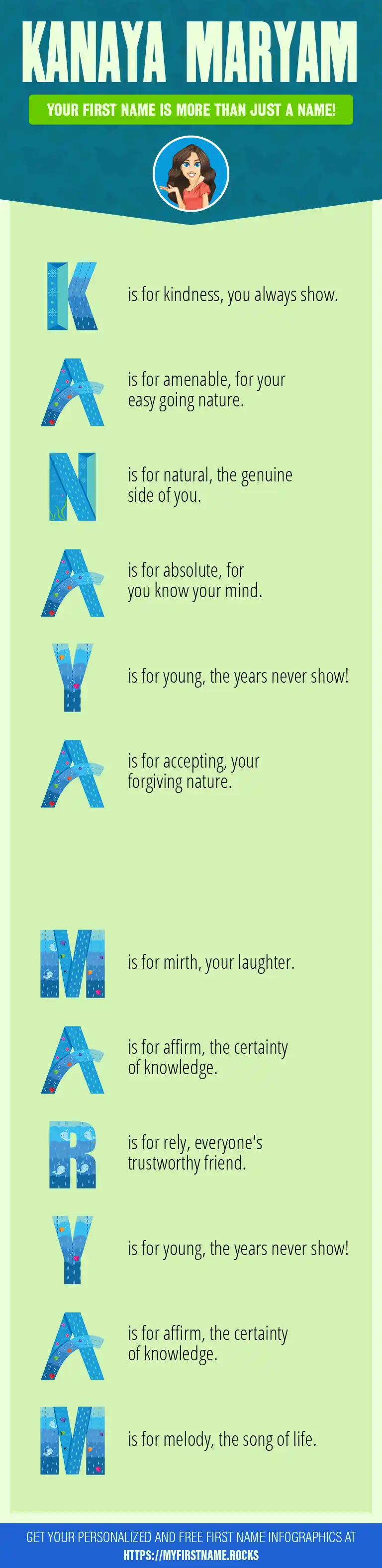 KANAYA MARYAM

YOUR FIRST NAME IS MORE THAN JUST A NAME!

K is for kindness, you always show.

A is for amenable, for your easy going nature.

N is for natural, the genuine side of you.

A is for absolute, for you know your mind.

Y is for young, the years never show!

A is for accepting, your forgiving nature.

M is for mirth, your laughter.

A is for affirm, the certainty of knowledge.

R is for rely, everyone's trustworthy friend.

Y is for young, the years never show!

A is for affirm, the certainty of knowledge.

M is for melody, the song of life.

GET YOUR PERSONALIZED AND FREE FIRST NAME INFOGRAPHICS AT HTTPS://MYFIRSTNAME.ROCKS