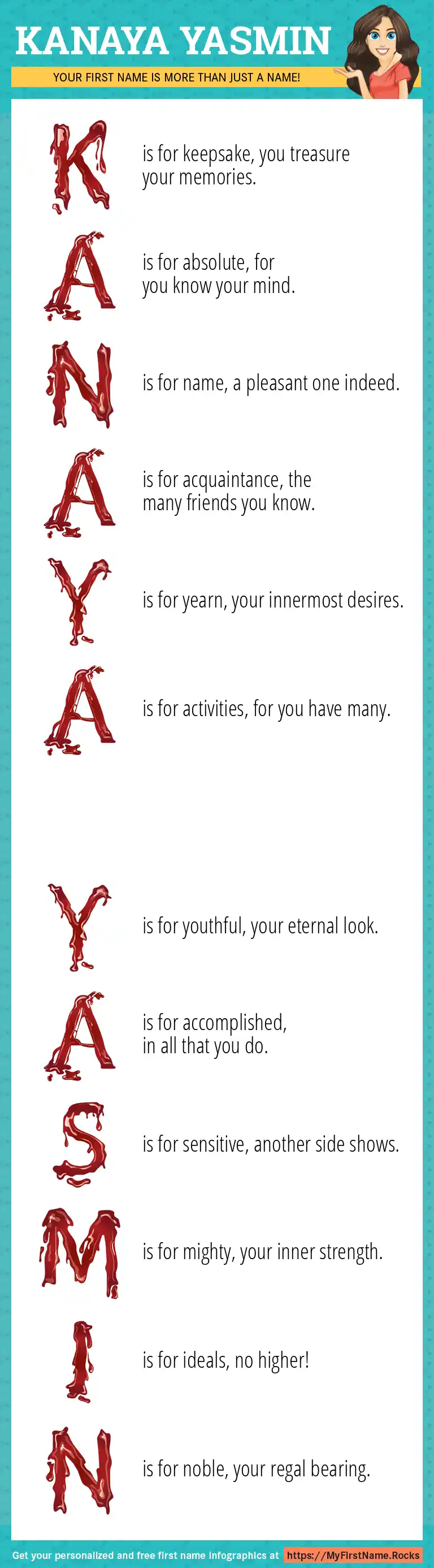 KANAYA YASMIN

YOUR FIRST NAME IS MORE THAN JUST A NAME!

K is for keepsake, you treasure your memories.

A is for absolute, for you know your mind.

N is for name, a pleasant one indeed.

A is for acquaintance, the many friends you know.

Y is for yearn, your innermost desires.

A is for activities, for you have many.

Y is for youthful, your eternal look.

A is for accomplished, in all that you do.

S is for sensitive, another side shows.

M is for mighty, your inner strength.

I is for ideals, no higher!

N is for noble, your regal bearing.

Get your personalized and free first name infographics at https://MyFirstName.Rocks