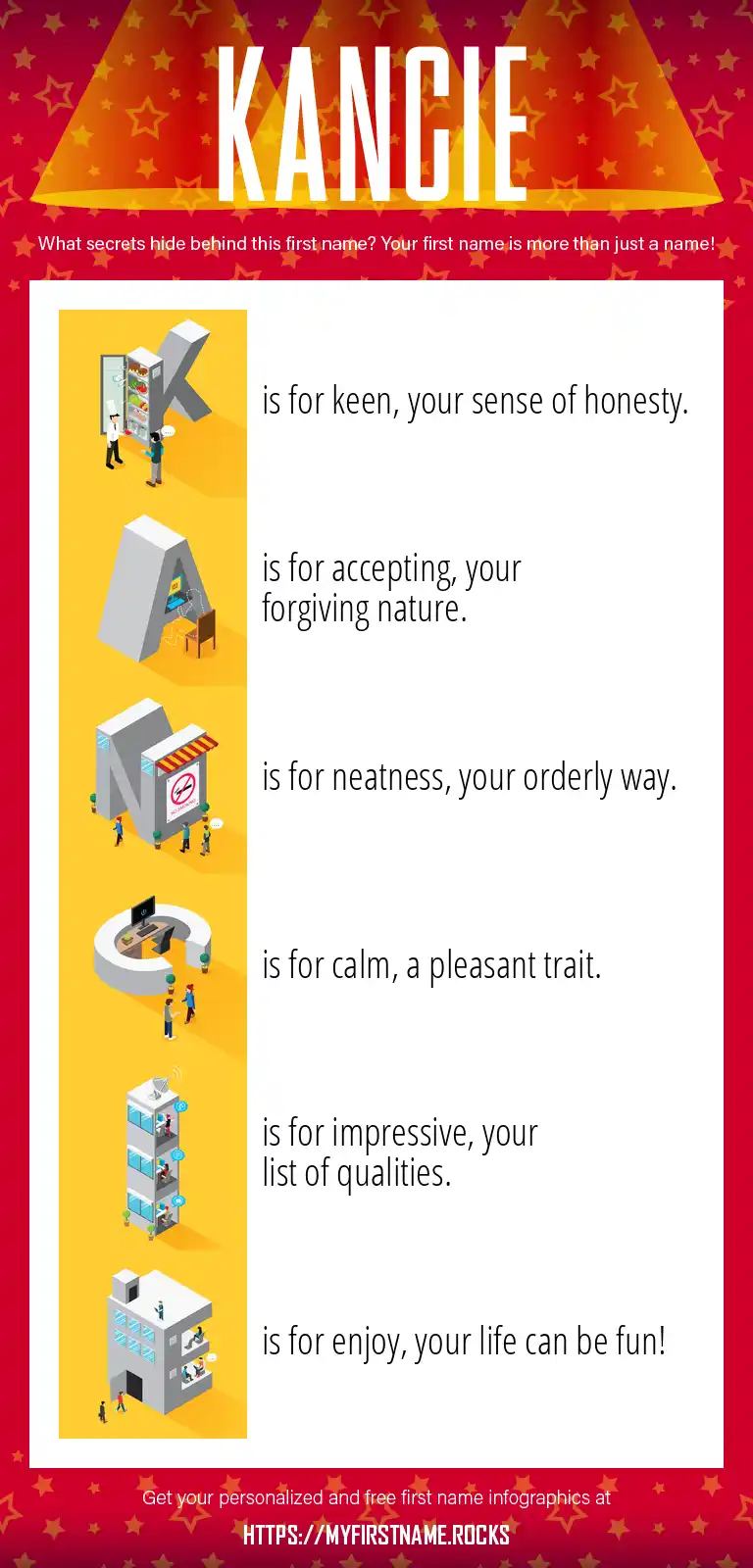 KANCIE

What secrets hide behind this first name? Your first name is more than just a name!

K is for keen, your sense of honesty.

A is for accepting, your forgiving nature.

N is for neatness, your orderly way.

C is for calm, a pleasant trait.

I is for impressive, your list of qualities.

E is for enjoy, your life can be fun!

Get your personalized and free first name infographics at

HTTPS://MYFIRSTNAME.ROCKS