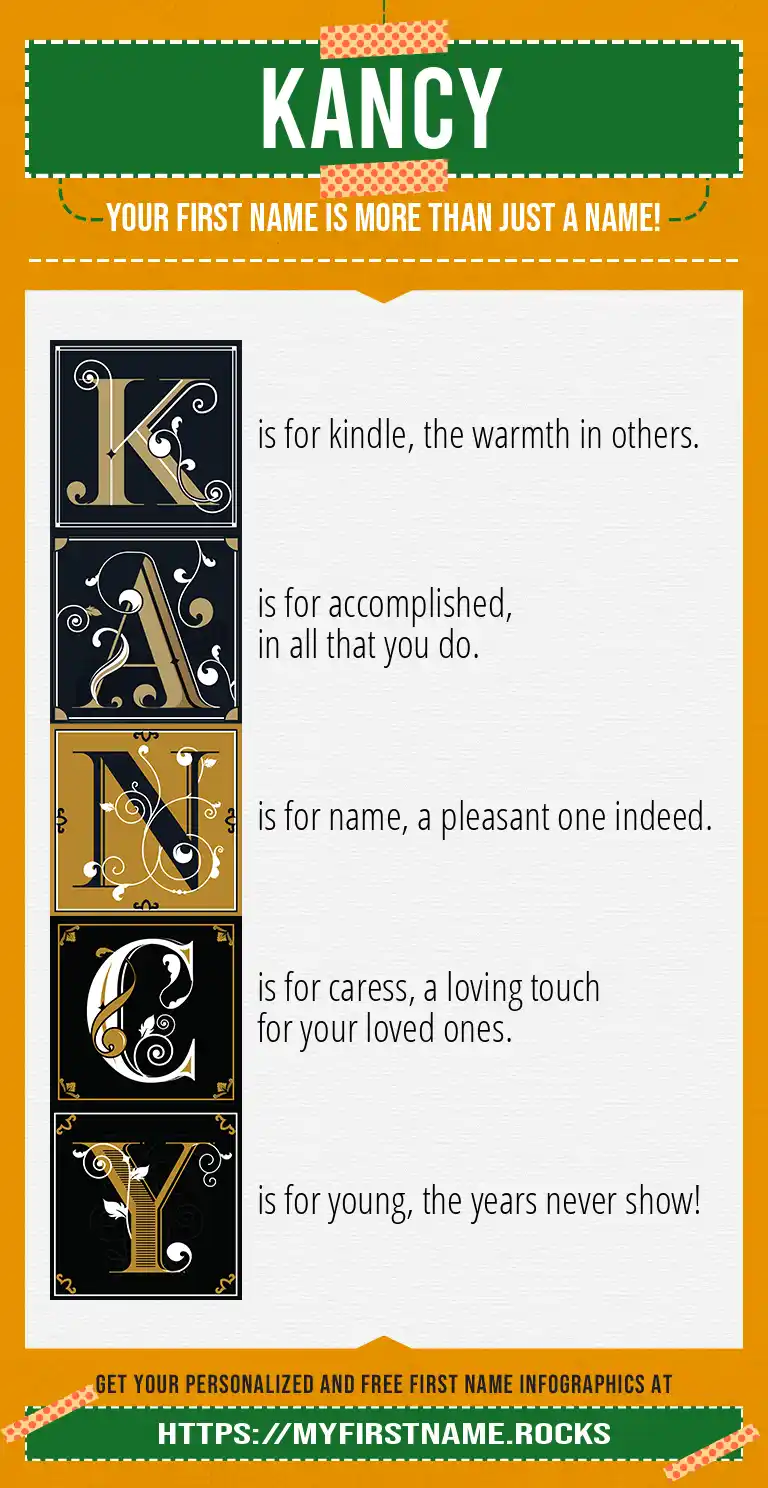 KANCY

YOUR FIRST NAME IS MORE THAN JUST A NAME!

K is for kindle, the warmth in others.

A is for accomplished, in all that you do.

N is for name, a pleasant one indeed.

C is for caress, a loving touch for your loved ones.

Y is for young, the years never show!

GET YOUR PERSONALIZED AND FREE FIRST NAME INFOGRAPHICS AT

HTTPS://MYFIRSTNAME.ROCKS