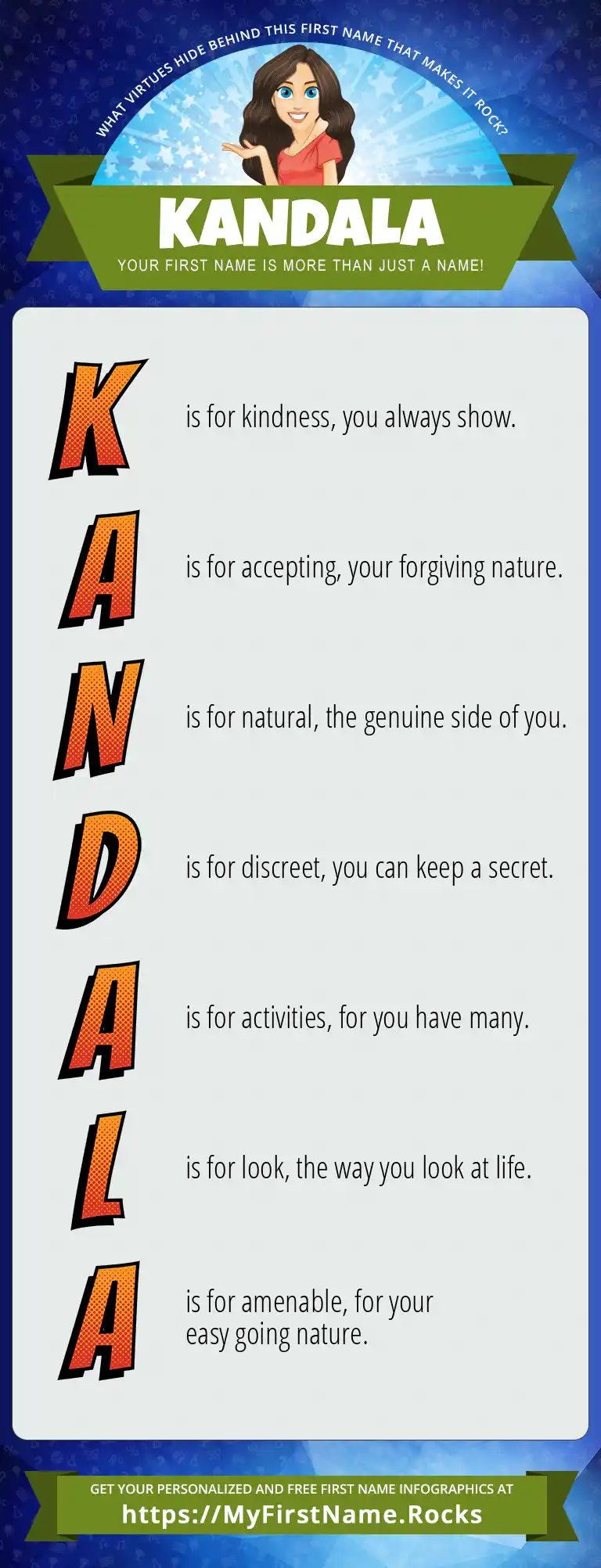 WHAT VIRTUES HIDE BEHIND THIS FIRST NAME THAT MAKES IT ROCK?

KANDALA

YOUR FIRST NAME IS MORE THAN JUST A NAME!

K is for kindness, you always show.

A is for accepting, your forgiving nature.

N is for natural, the genuine side of you.

D is for discreet, you can keep a secret.

A is for activities, for you have many.

L is for look, the way you look at life.

A is for amenable, for your easy going nature.

GET YOUR PERSONALIZED AND FREE FIRST NAME INFOGRAPHICS AT

https://MyFirstName.Rocks