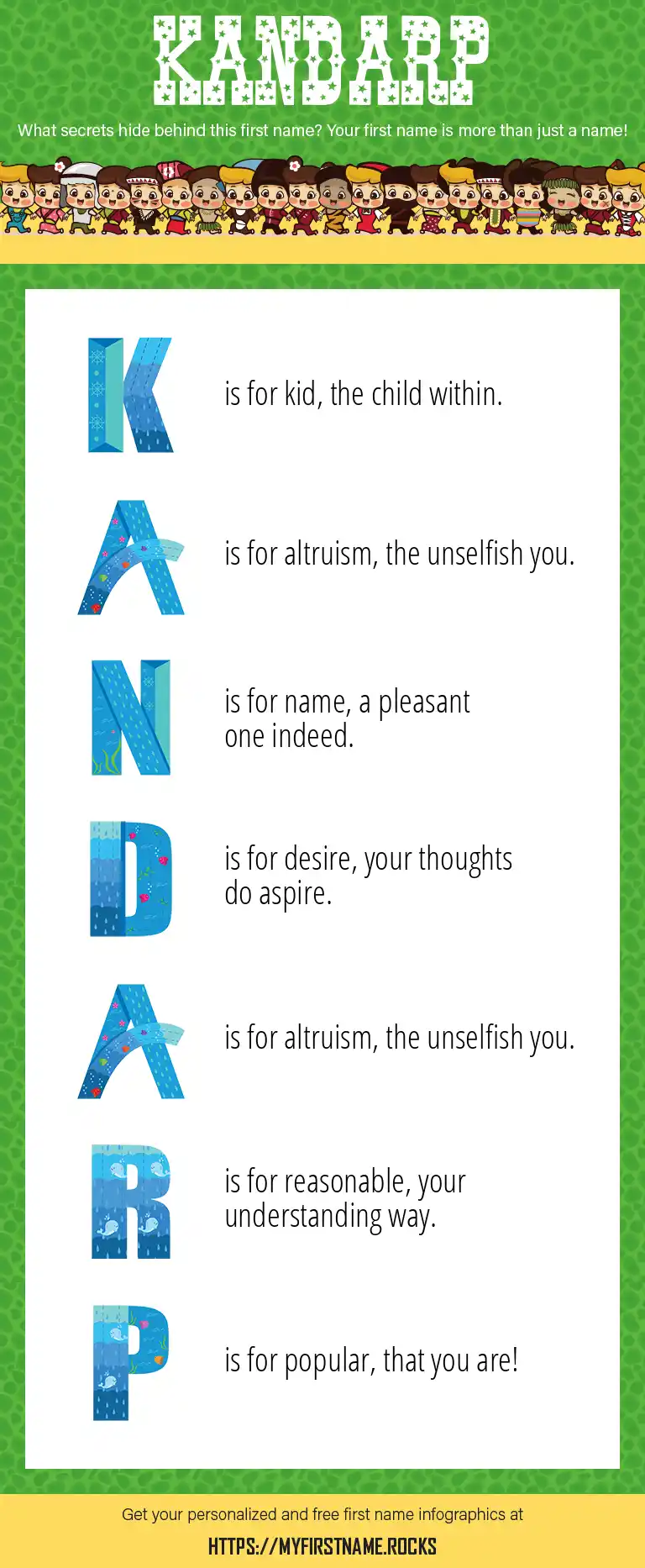 KANDARP

What secrets hide behind this first name? Your first name is more than just a name!

K is for kid, the child within.

A is for altruism, the unselfish you.

N is for name, a pleasant one indeed.

D is for desire, your thoughts do aspire.

A is for altruism, the unselfish you.

R is for reasonable, your understanding way.

P is for popular, that you are!

Get your personalized and free first name infographics at

HTTPS://MYFIRSTNAME.ROCKS