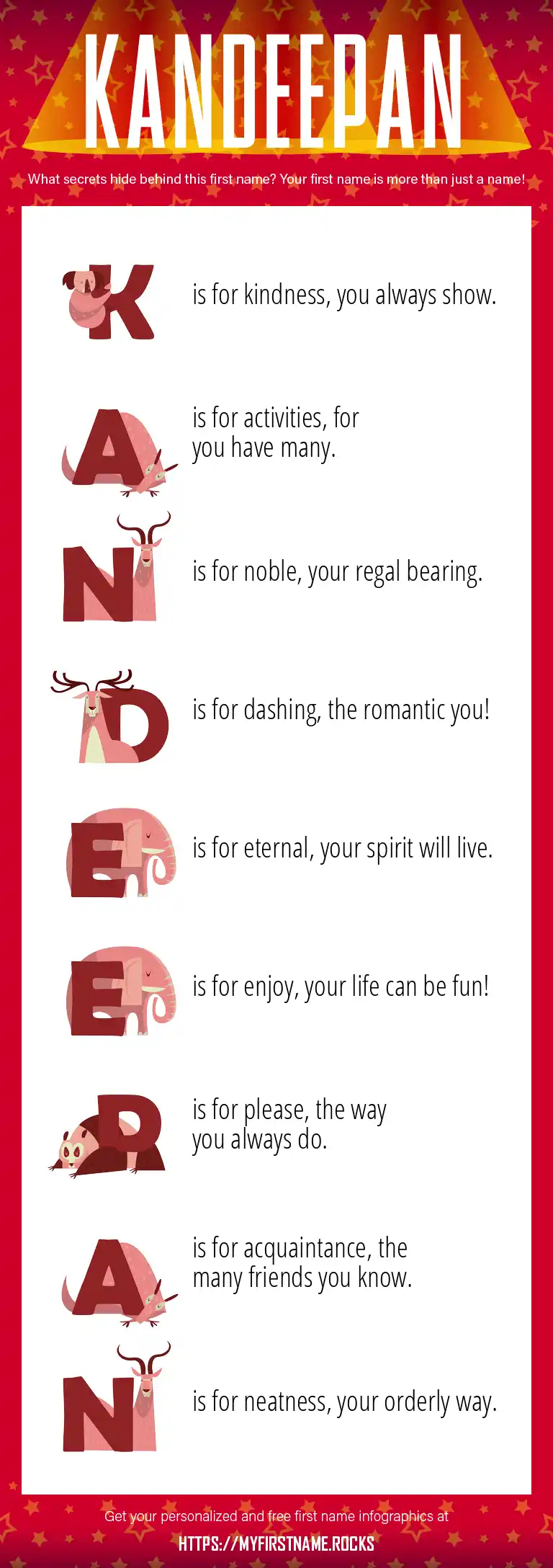 KANDEEPAN

What secrets hide behind this first name? Your first name is more than just a name!

K is for kindness, you always show.

A is for activities, for you have many.

N is for noble, your regal bearing.

D is for dashing, the romantic you!

E is for eternal, your spirit will live.

E is for enjoy, your life can be fun!

P is for please, the way you always do.

A is for acquaintance, the many friends you know.

N is for neatness, your orderly way.

Get your personalized and free first name infographics at

HTTPS://MYFIRSTNAME.ROCKS