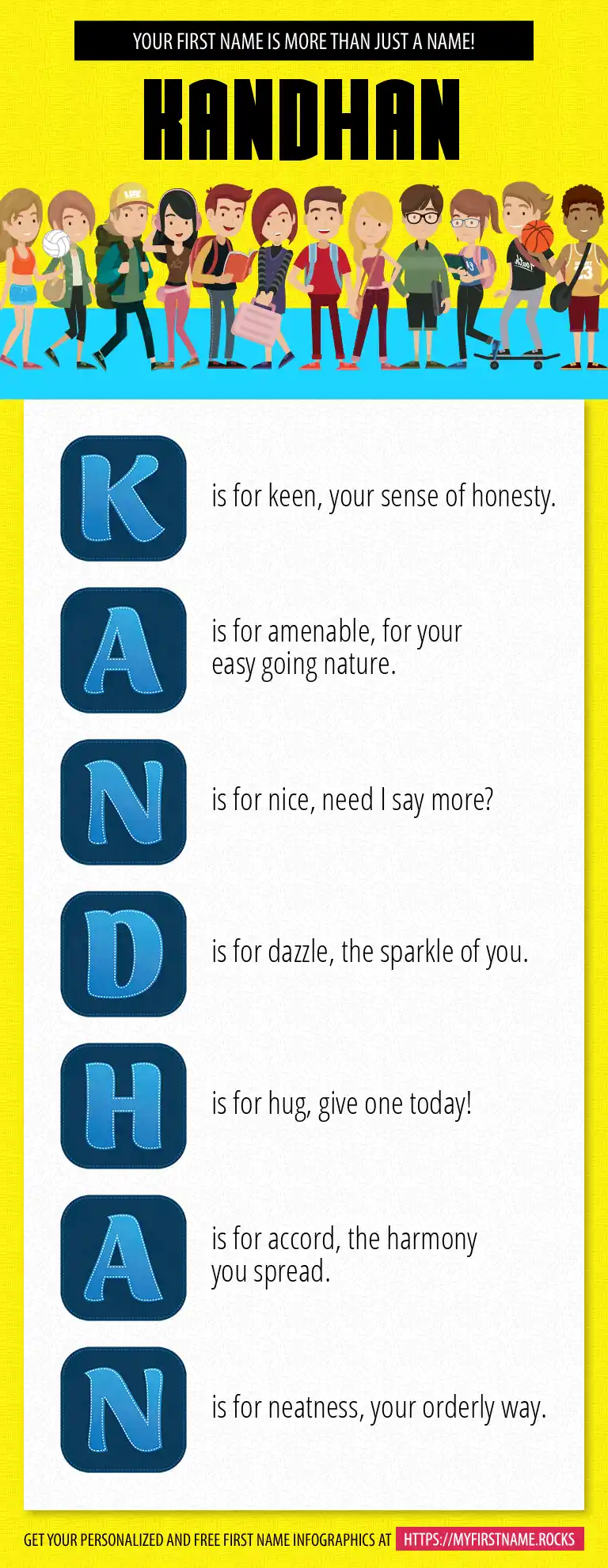 YOUR FIRST NAME IS MORE THAN JUST A NAME!

KANDHAN

K is for keen, your sense of honesty.

A is for amenable, for your easy going nature.

N is for nice, need I say more?

D is for dazzle, the sparkle of you.

H is for hug, give one today!

A is for accord, the harmony you spread.

N is for neatness, your orderly way.

GET YOUR PERSONALIZED AND FREE FIRST NAME INFOGRAPHICS AT HTTPS://MYFIRSTNAME.ROCKS