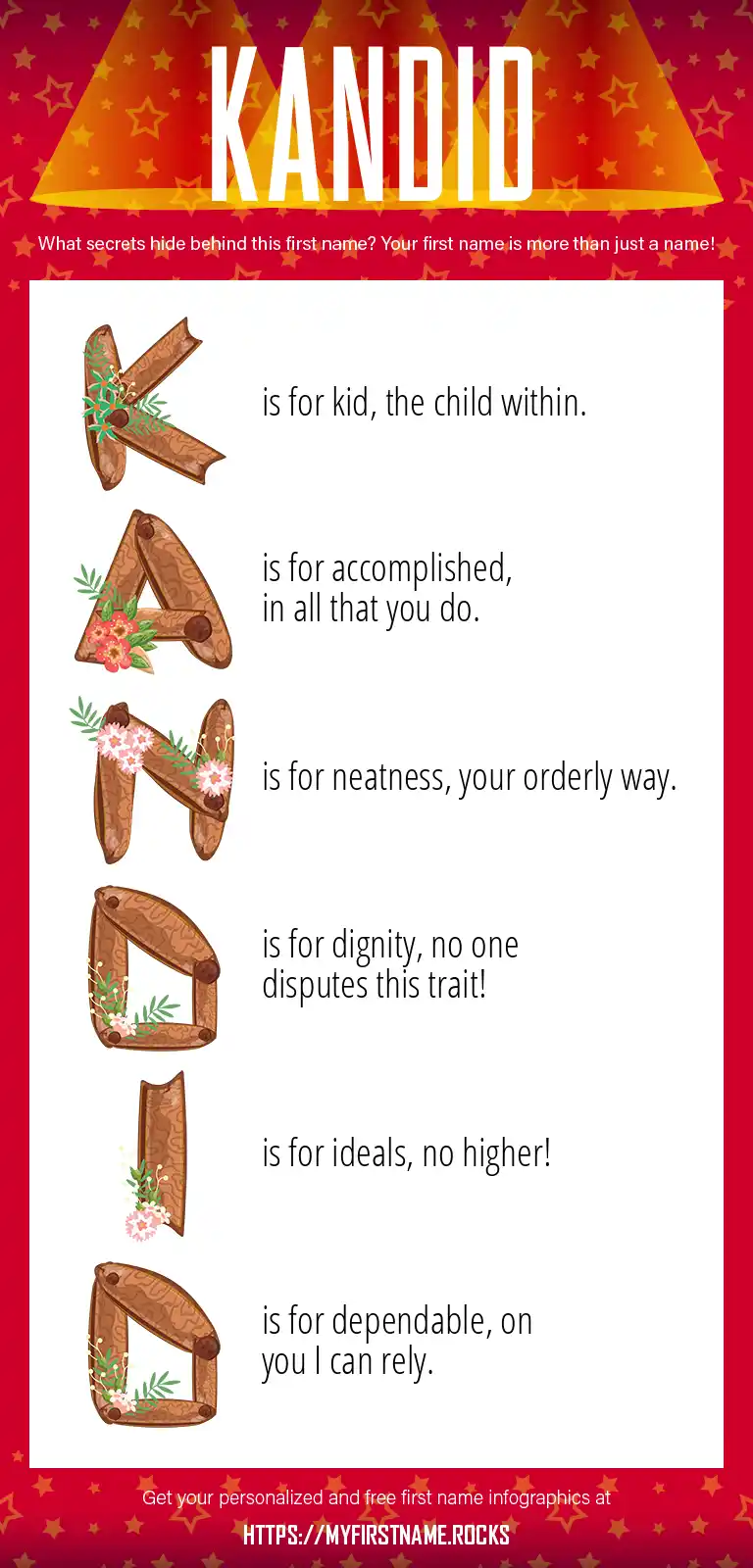 KANDID

What secrets hide behind this first name? Your first name is more than just a name!

K is for kid, the child within.

A is for accomplished, in all that you do.

N is for neatness, your orderly way.

D is for dignity, no one disputes this trait!

I is for ideals, no higher!

D is for dependable, on you I can rely.

Get your personalized and free first name infographics at

HTTPS://MYFIRSTNAME.ROCKS