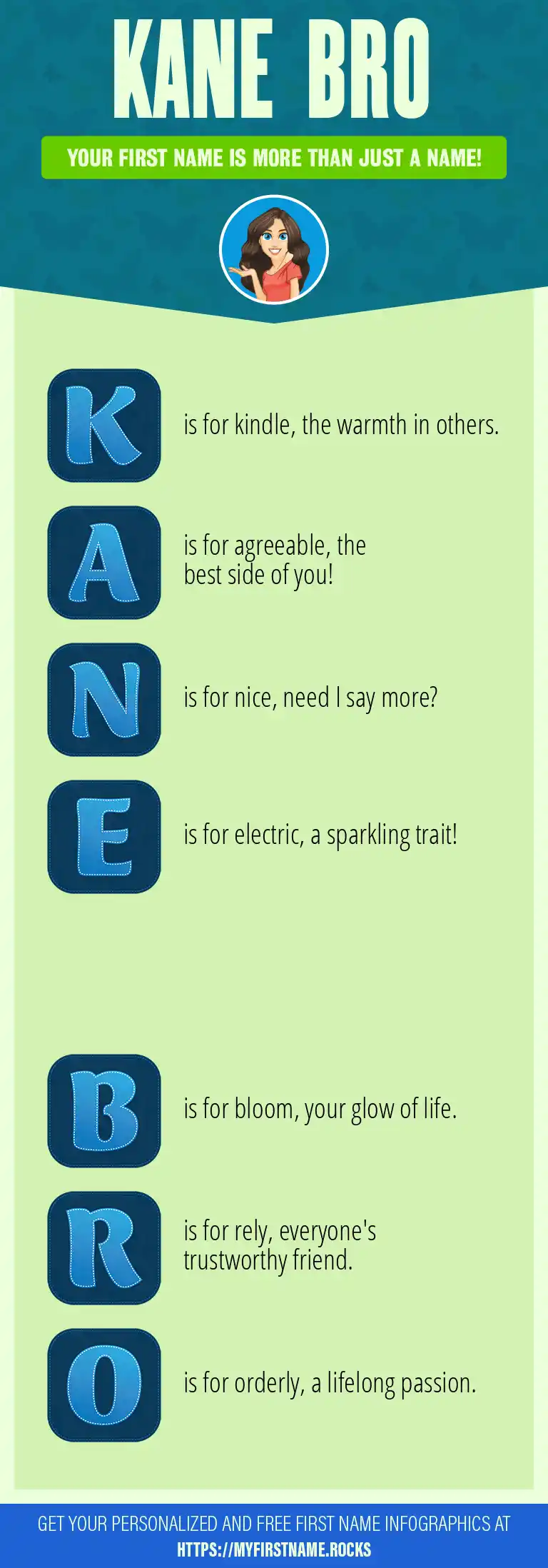 KANE BRO

YOUR FIRST NAME IS MORE THAN JUST A NAME!

K is for kindle, the warmth in others.

A is for agreeable, the best side of you!

N is for nice, need I say more?

E is for electric, a sparkling trait!

B is for bloom, your glow of life.

R is for rely, everyone's trustworthy friend.

O is for orderly, a lifelong passion.

GET YOUR PERSONALIZED AND FREE FIRST NAME INFOGRAPHICS AT HTTPS://MYFIRSTNAME.ROCKS