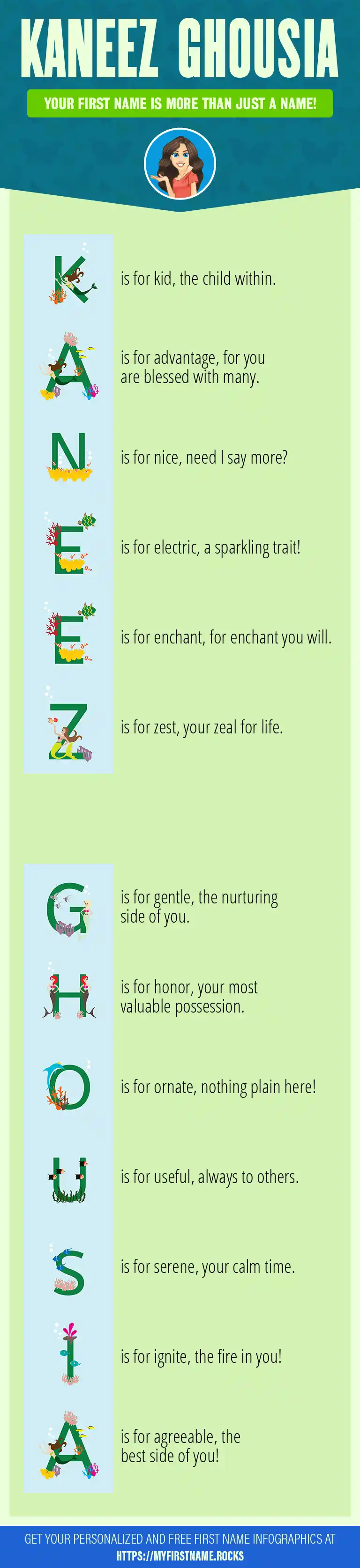 KANEEZ GHOUSIA

YOUR FIRST NAME IS MORE THAN JUST A NAME!

K is for kid, the child within.

A is for advantage, for you are blessed with many.

N is for nice, need I say more?

E is for electric, a sparkling trait!

E is for enchant, for enchant you will.

Z is for zest, your zeal for life.

G is for gentle, the nurturing side of you.

H is for honor, your most valuable possession.

O is for ornate, nothing plain here!

U is for useful, always to others.

S is for serene, your calm time.

I is for ignite, the fire in you!

A is for agreeable, the best side of you!

GET YOUR PERSONALIZED AND FREE FIRST NAME INFOGRAPHICS AT HTTPS://MYFIRSTNAME.ROCKS