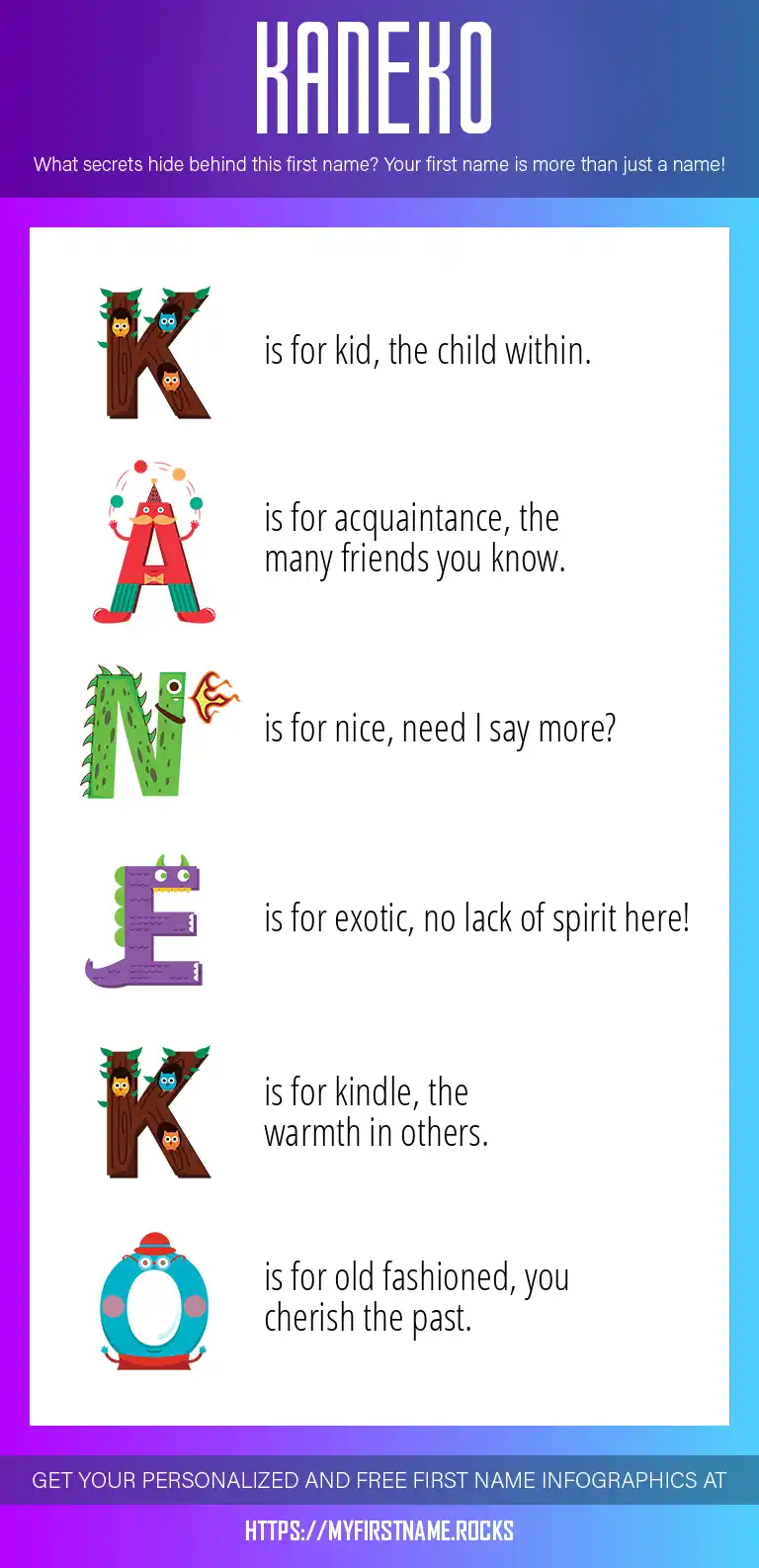 KANEKO

What secrets hide behind this first name? Your first name is more than just a name!

K is for kid, the child within.

A is for acquaintance, the many friends you know.

N is for nice, need I say more?

E is for exotic, no lack of spirit here!

K is for kindle, the warmth in others.

O is for old fashioned, you cherish the past.

GET YOUR PERSONALIZED AND FREE FIRST NAME INFOGRAPHICS AT

HTTPS://MYFIRSTNAME.ROCKS