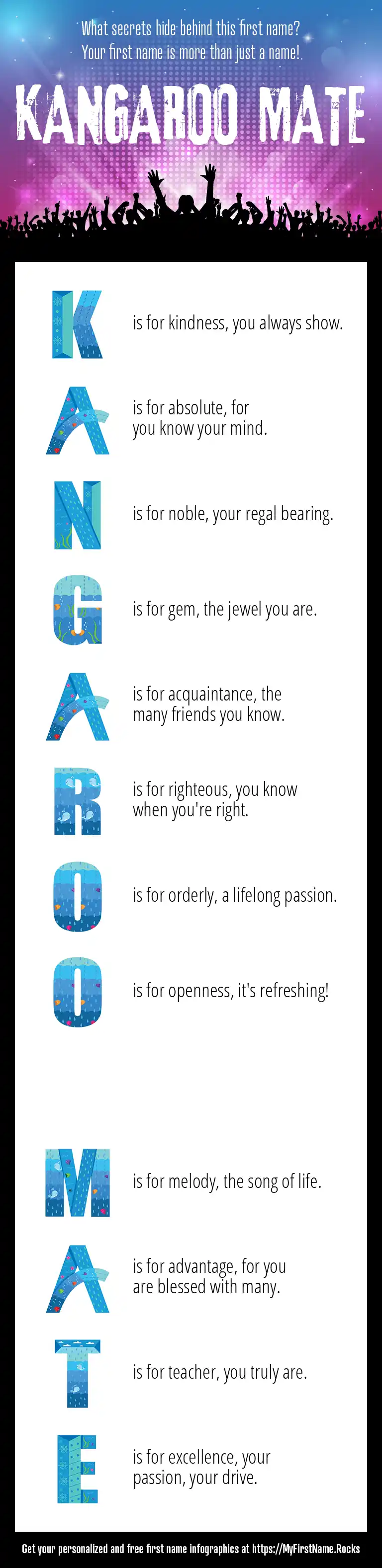 What secrets hide behind this first name?
Your first name is more than just a name!

KANGAROO MATE

K is for kindness, you always show.

A is for absolute, for you know your mind.

N is for noble, your regal bearing.

G is for gem, the jewel you are.

A is for acquaintance, the many friends you know.

R is for righteous, you know when you're right.

O is for orderly, a lifelong passion.

O is for openness, it's refreshing!

M is for melody, the song of life.

A is for advantage, for you are blessed with many.

T is for teacher, you truly are.

E is for excellence, your passion, your drive.

Get your personalized and free first name infographics at https://MyFirstName.Rocks