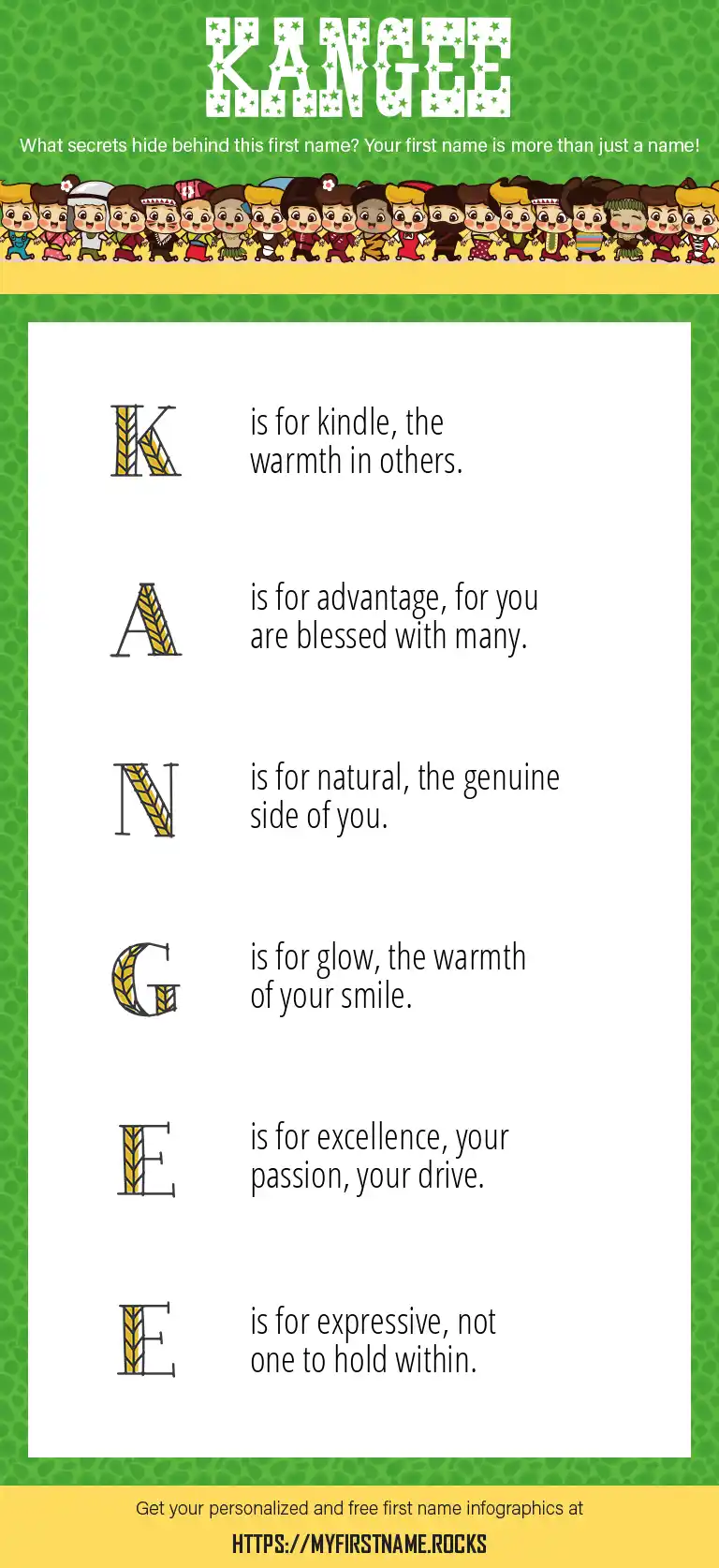 KANGEE

What secrets hide behind this first name? Your first name is more than just a name!

K is for kindle, the warmth in others.

A is for advantage, for you are blessed with many.

N is for natural, the genuine side of you.

G is for glow, the warmth of your smile.

E is for excellence, your passion, your drive.

E is for expressive, not one to hold within.

Get your personalized and free first name infographics at

HTTPS://MYFIRSTNAME.ROCKS