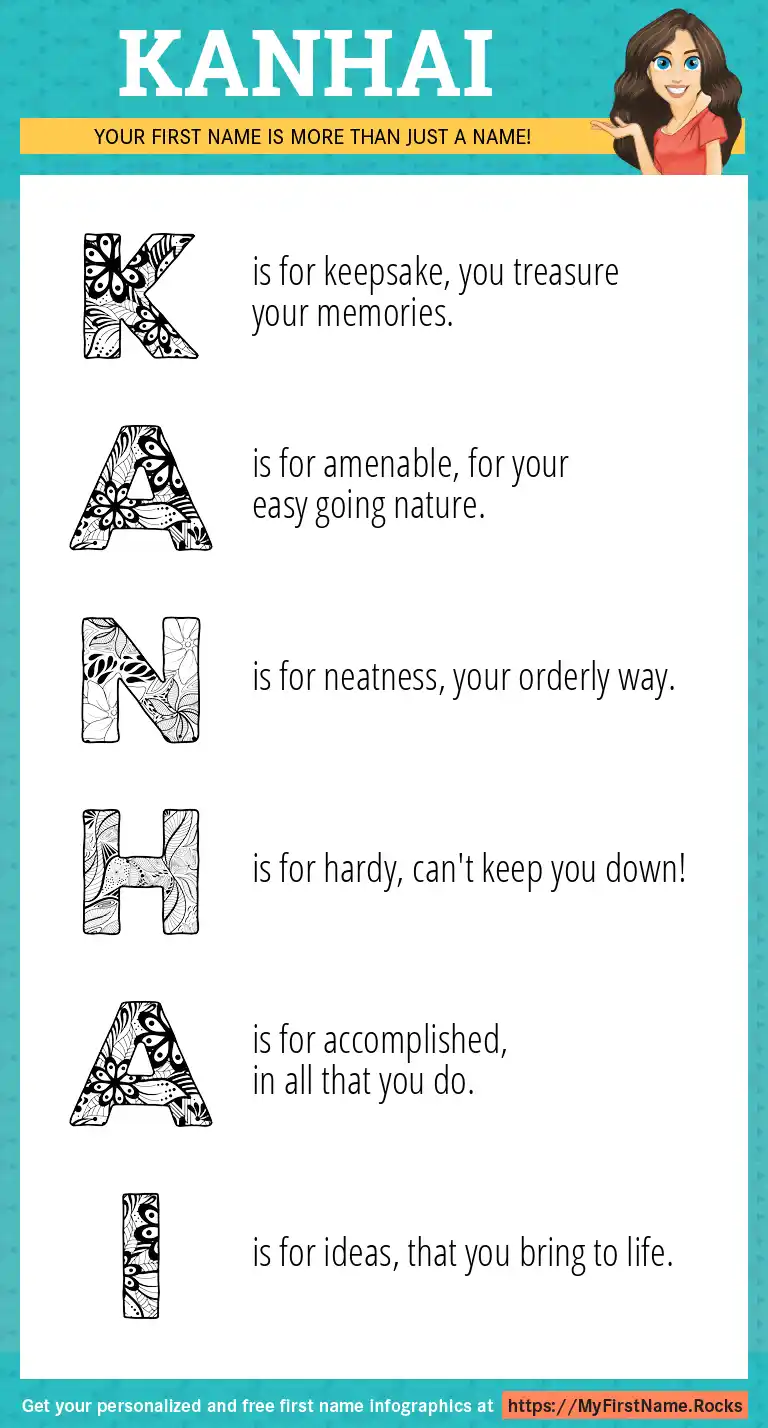 KANHAI

YOUR FIRST NAME IS MORE THAN JUST A NAME!

K is for keepsake, you treasure your memories.

A is for amenable, for your easy going nature.

N is for neatness, your orderly way.

H is for hardy, can't keep you down!

A is for accomplished, in all that you do.

I is for ideas, that you bring to life.

Get your personalized and free first name infographics at https://MyFirstName.Rocks