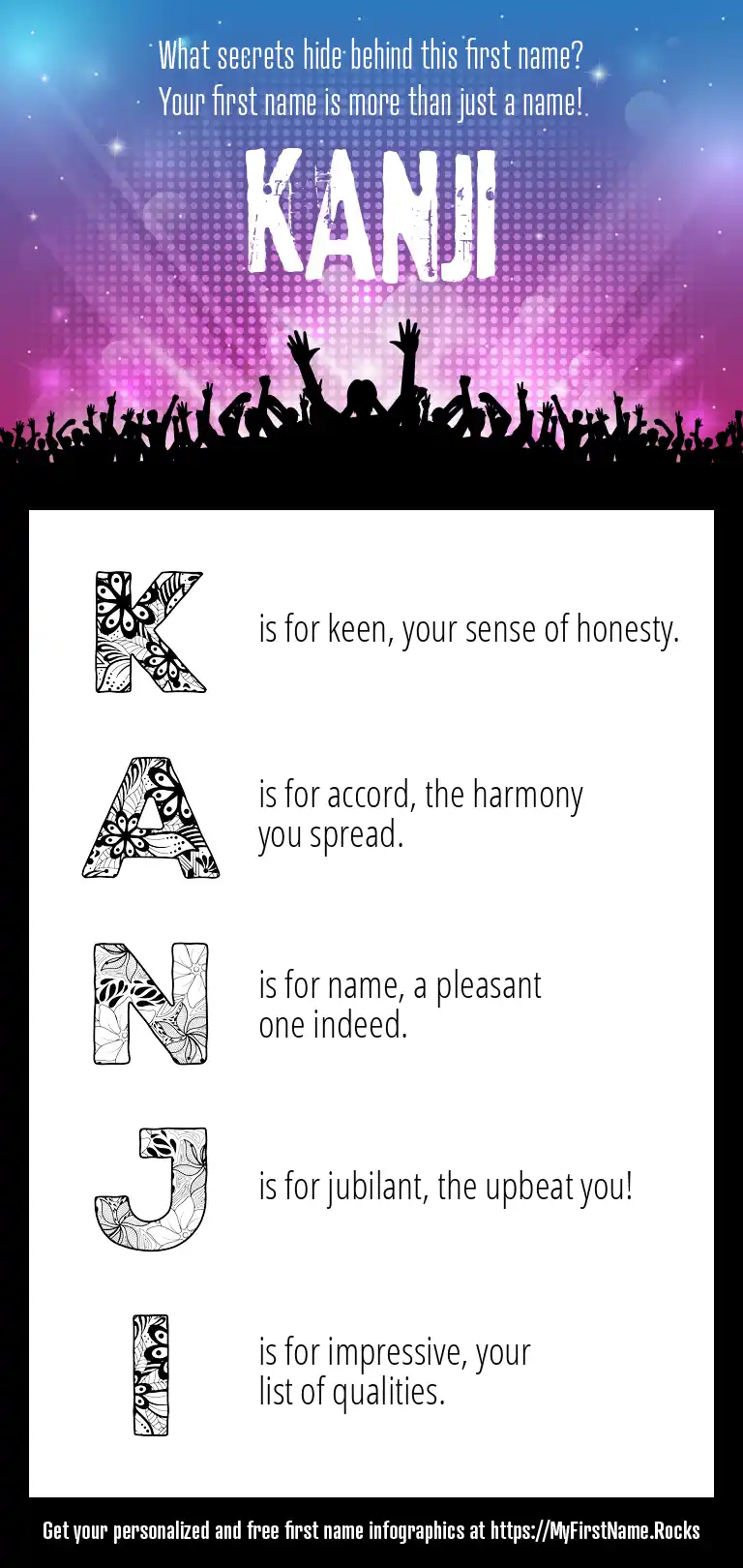 What secrets hide behind this first name?
Your first name is more than just a name!

KANJI

K is for keen, your sense of honesty.

A is for accord, the harmony you spread.

N is for name, a pleasant one indeed.

J is for jubilant, the upbeat you!

I is for impressive, your list of qualities.

Get your personalized and free first name infographics at https://MyFirstName.Rocks