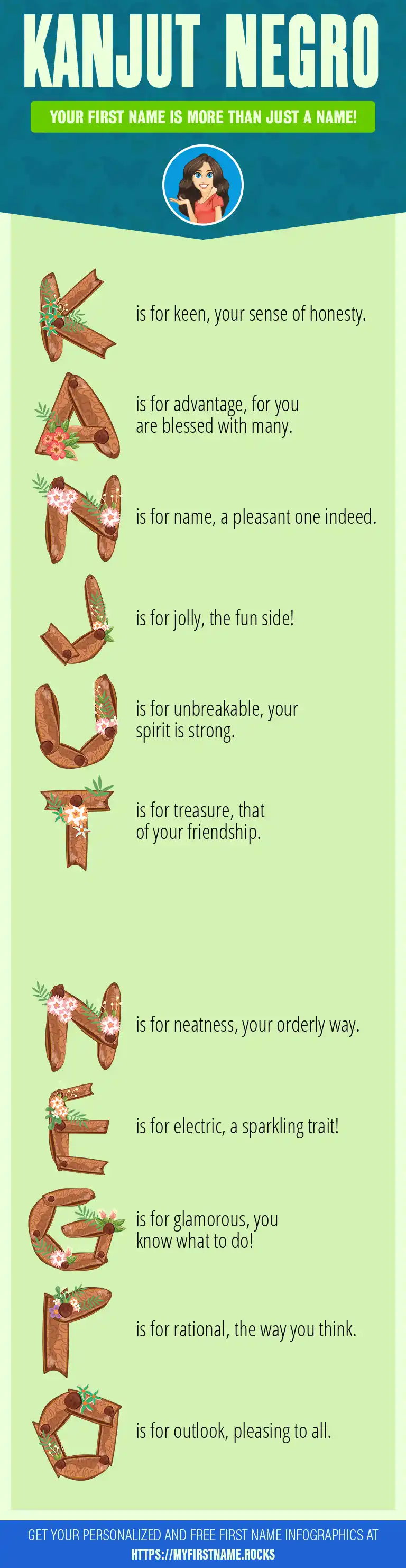 KANJUT NEGRO

YOUR FIRST NAME IS MORE THAN JUST A NAME!

K is for keen, your sense of honesty.

A is for advantage, for you are blessed with many.

N is for name, a pleasant one indeed.

J is for jolly, the fun side!

U is for unbreakable, your spirit is strong.

T is for treasure, that of your friendship.

N is for neatness, your orderly way.

E is for electric, a sparkling trait!

G is for glamorous, you know what to do!

R is for rational, the way you think.

O is for outlook, pleasing to all.

GET YOUR PERSONALIZED AND FREE FIRST NAME INFOGRAPHICS AT HTTPS://MYFIRSTNAME.ROCKS