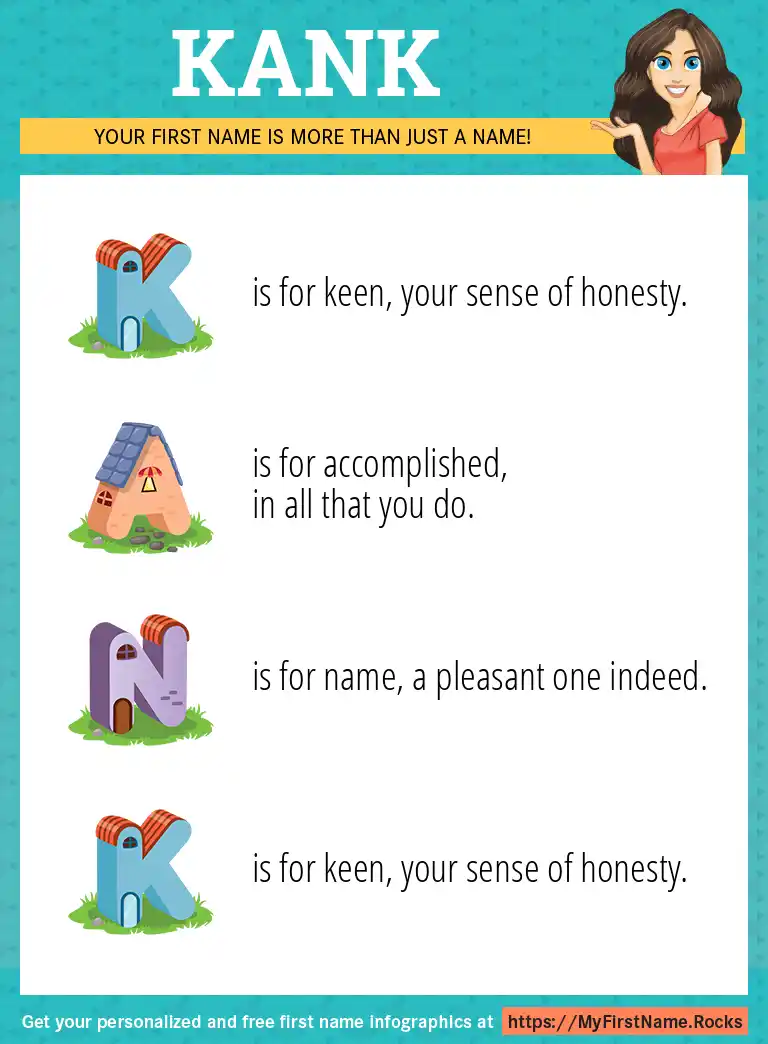 KANK

YOUR FIRST NAME IS MORE THAN JUST A NAME!

K is for keen, your sense of honesty.

A is for accomplished, in all that you do.

N is for name, a pleasant one indeed.

K is for keen, your sense of honesty.

Get your personalized and free first name infographics at https://MyFirstName.Rocks