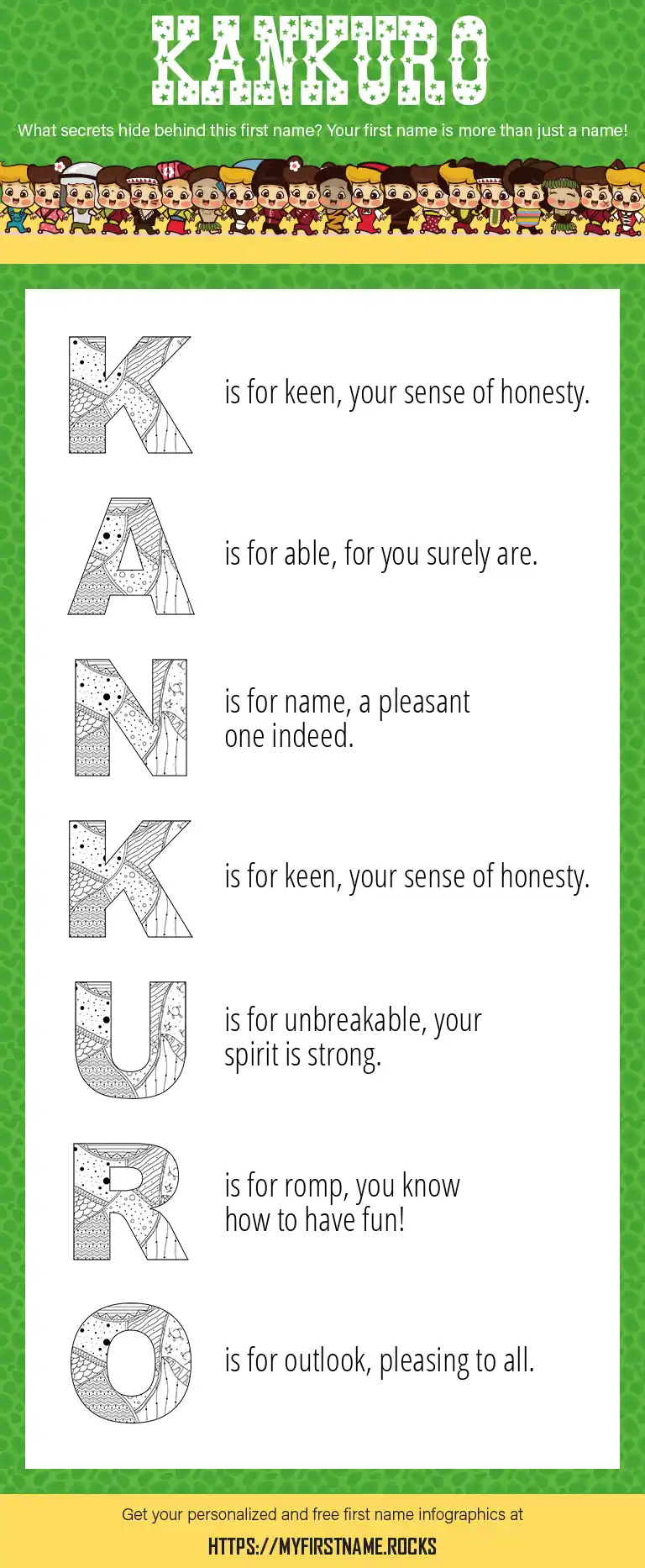 KANKURO

What secrets hide behind this first name? Your first name is more than just a name!

K is for keen, your sense of honesty.

A is for able, for you surely are.

N is for name, a pleasant one indeed.

K is for keen, your sense of honesty.

U is for unbreakable, your spirit is strong.

R is for romp, you know how to have fun!

O is for outlook, pleasing to all.

Get your personalized and free first name infographics at

HTTPS://MYFIRSTNAME.ROCKS