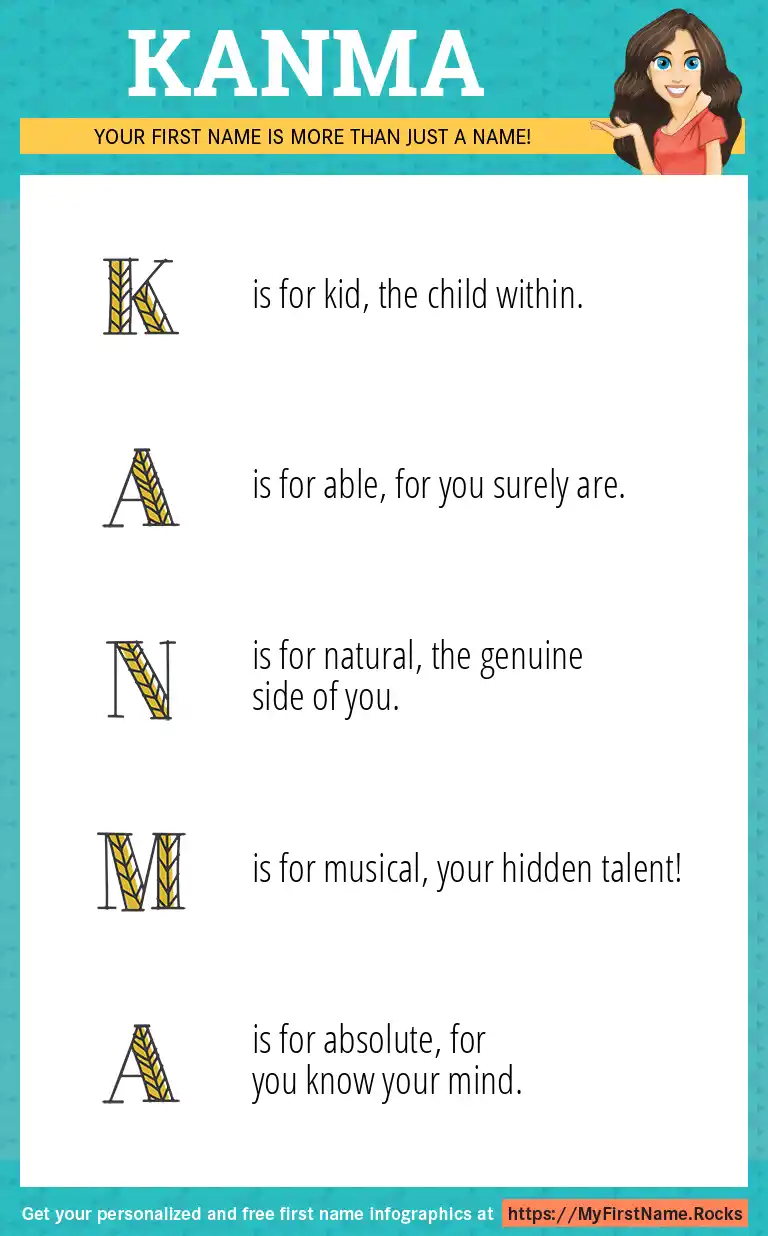 KANMA

YOUR FIRST NAME IS MORE THAN JUST A NAME!

K is for kid, the child within.

A is for able, for you surely are.

N is for natural, the genuine side of you.

M is for musical, your hidden talent!

A is for absolute, for you know your mind.

Get your personalized and free first name infographics at https://MyFirstName.Rocks