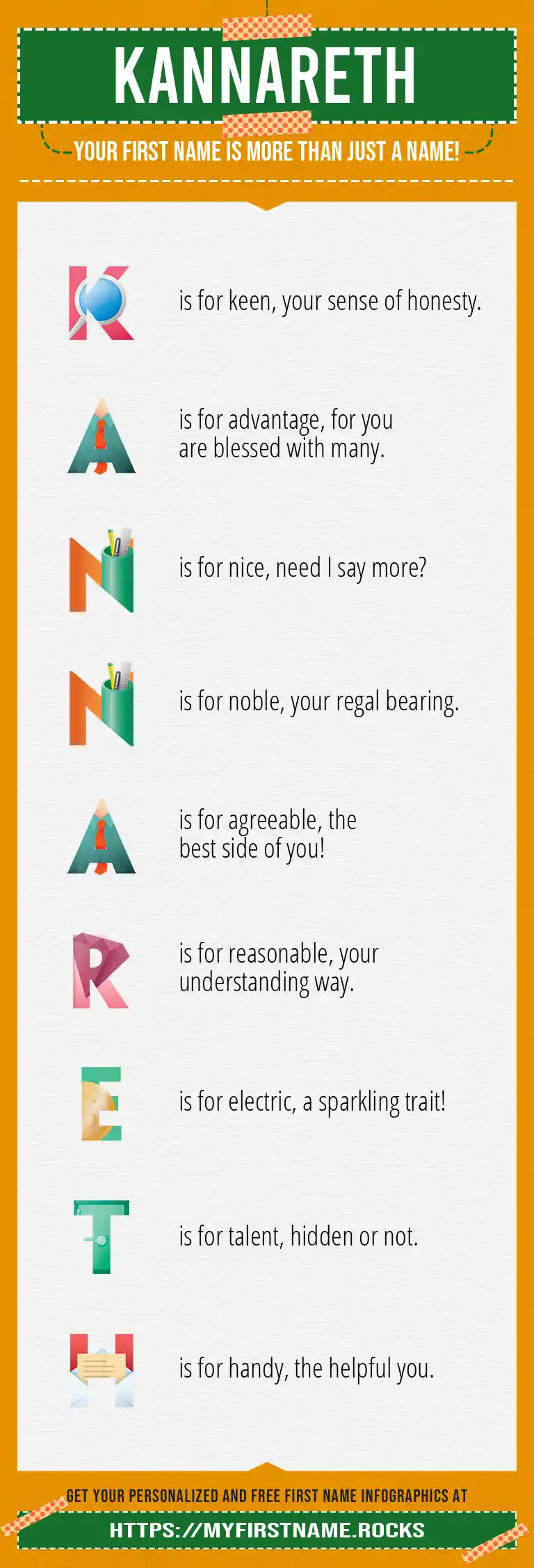 KANNARETH

YOUR FIRST NAME IS MORE THAN JUST A NAME!

K is for keen, your sense of honesty.

A is for advantage, for you are blessed with many.

N is for nice, need I say more?

N is for noble, your regal bearing.

A is for agreeable, the best side of you!

R is for reasonable, your understanding way.

E is for electric, a sparkling trait!

T is for talent, hidden or not.

H is for handy, the helpful you.

GET YOUR PERSONALIZED AND FREE FIRST NAME INFOGRAPHICS AT

HTTPS://MYFIRSTNAME.ROCKS