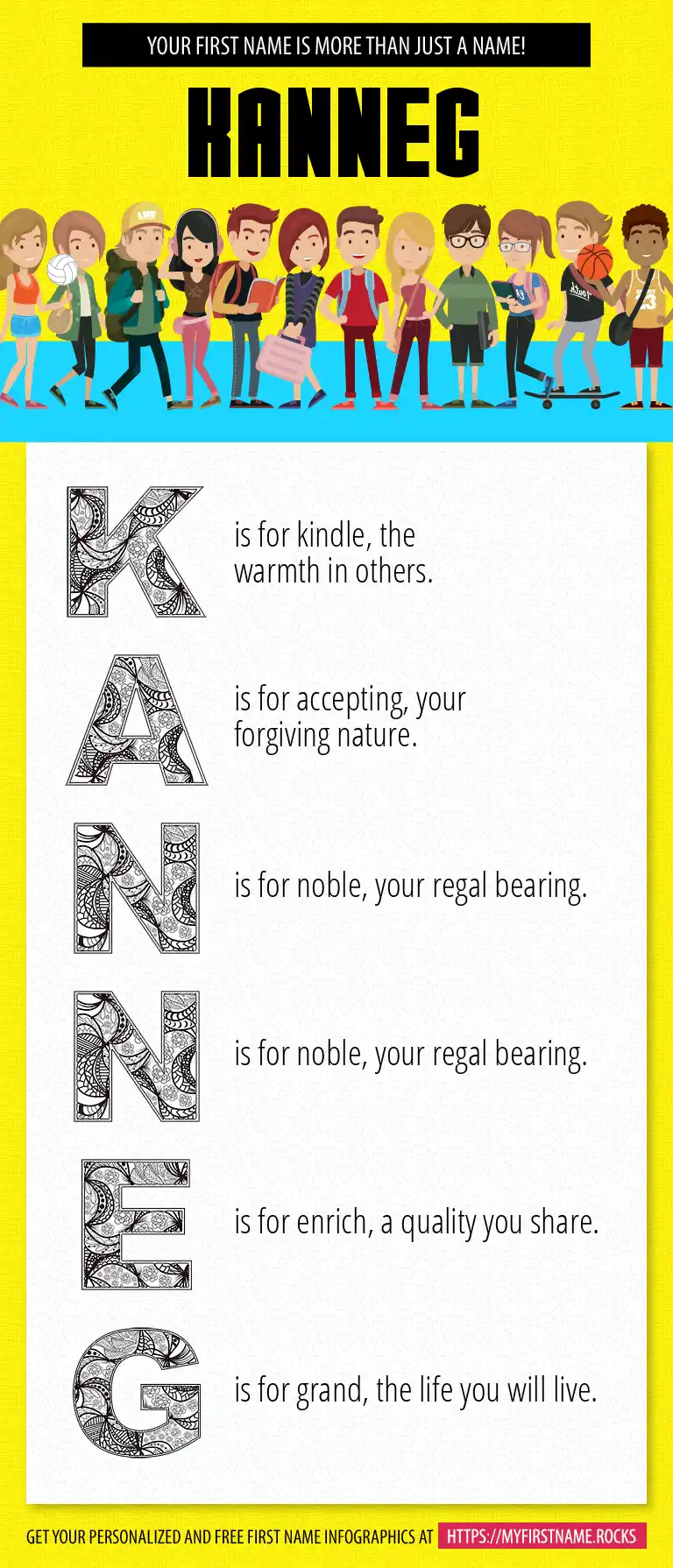 YOUR FIRST NAME IS MORE THAN JUST A NAME!

KANNEG

K is for kindle, the warmth in others.

A is for accepting, your forgiving nature.

N is for noble, your regal bearing.

N is for noble, your regal bearing.

E is for enrich, a quality you share.

G is for grand, the life you will live.

GET YOUR PERSONALIZED AND FREE FIRST NAME INFOGRAPHICS AT HTTPS://MYFIRSTNAME.ROCKS