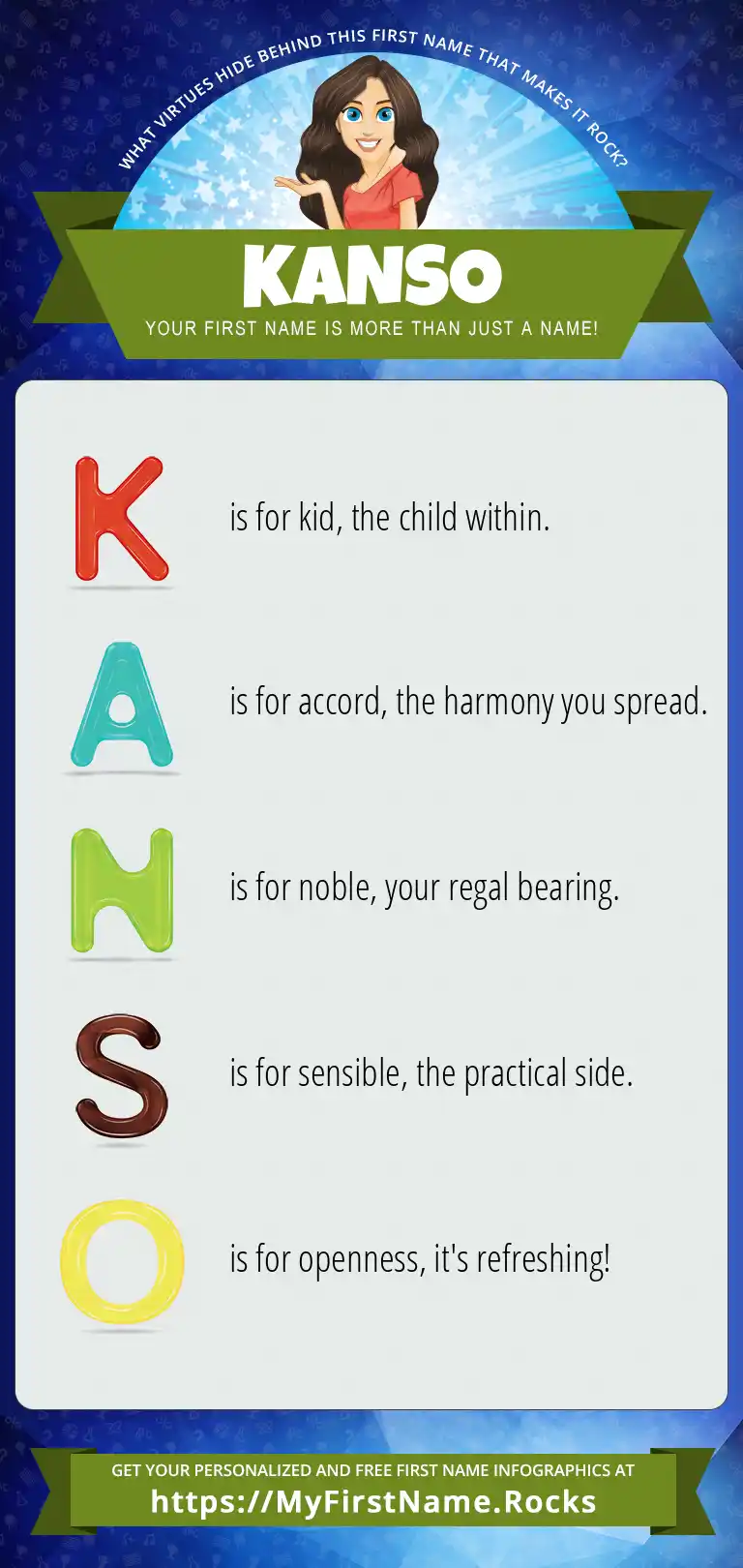 WHAT VIRTUES HIDE BEHIND THIS FIRST NAME THAT MAKES IT ROCK?

KANSO

YOUR FIRST NAME IS MORE THAN JUST A NAME!

K is for kid, the child within.

A is for accord, the harmony you spread.

N is for noble, your regal bearing.

S is for sensible, the practical side.

O is for openness, it's refreshing!

GET YOUR PERSONALIZED AND FREE FIRST NAME INFOGRAPHICS AT
https://MyFirstName.Rocks