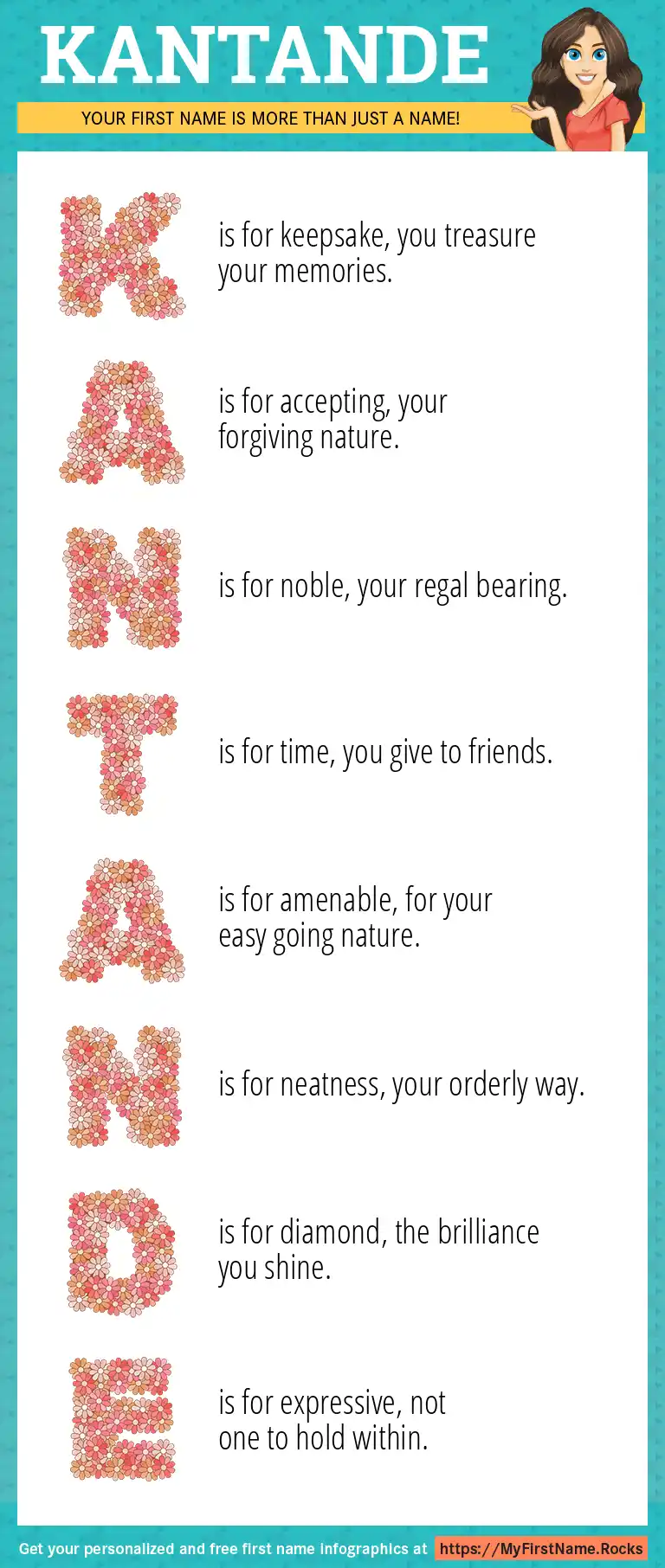 KANTANDE

YOUR FIRST NAME IS MORE THAN JUST A NAME!

K is for keepsake, you treasure your memories.

A is for accepting, your forgiving nature.

N is for noble, your regal bearing.

T is for time, you give to friends.

A is for amenable, for your easy going nature.

N is for neatness, your orderly way.

D is for diamond, the brilliance you shine.

E is for expressive, not one to hold within.

Get your personalized and free first name infographics at https://MyFirstName.Rocks