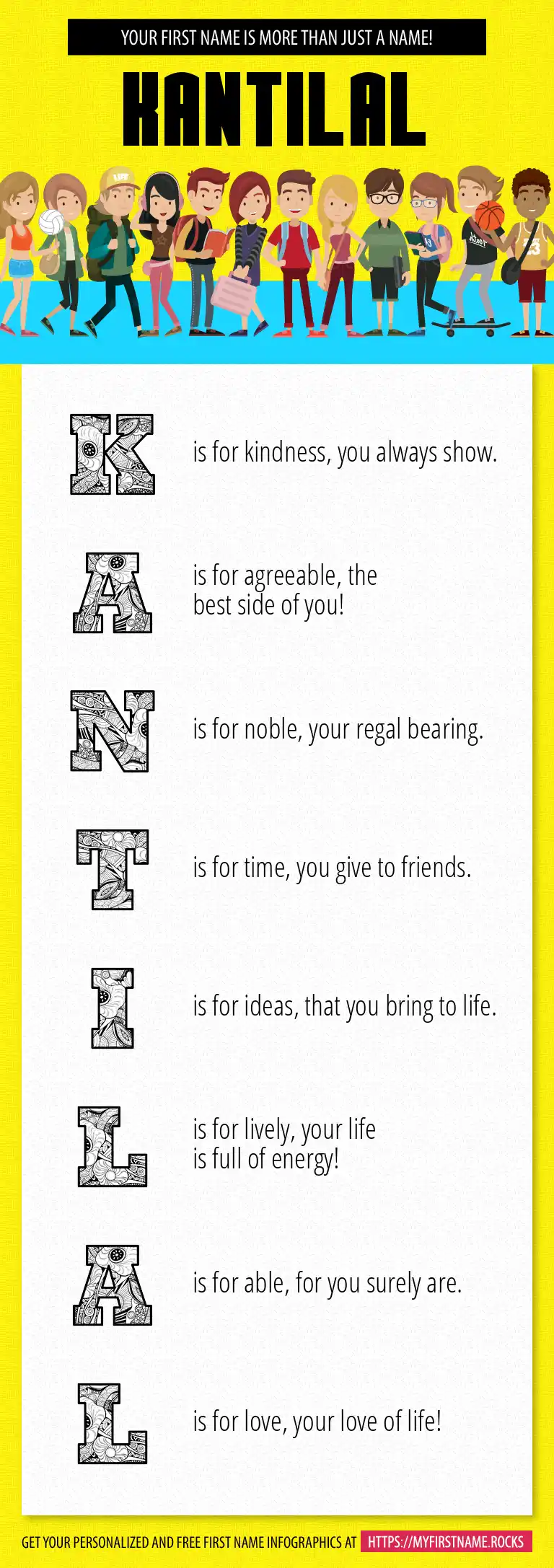 YOUR FIRST NAME IS MORE THAN JUST A NAME!

KANTILAL

K is for kindness, you always show.

A is for agreeable, the best side of you!

N is for noble, your regal bearing.

T is for time, you give to friends.

I is for ideas, that you bring to life.

L is for lively, your life is full of energy!

A is for able, for you surely are.

L is for love, your love of life!

GET YOUR PERSONALIZED AND FREE FIRST NAME INFOGRAPHICS AT HTTPS://MYFIRSTNAME.ROCKS