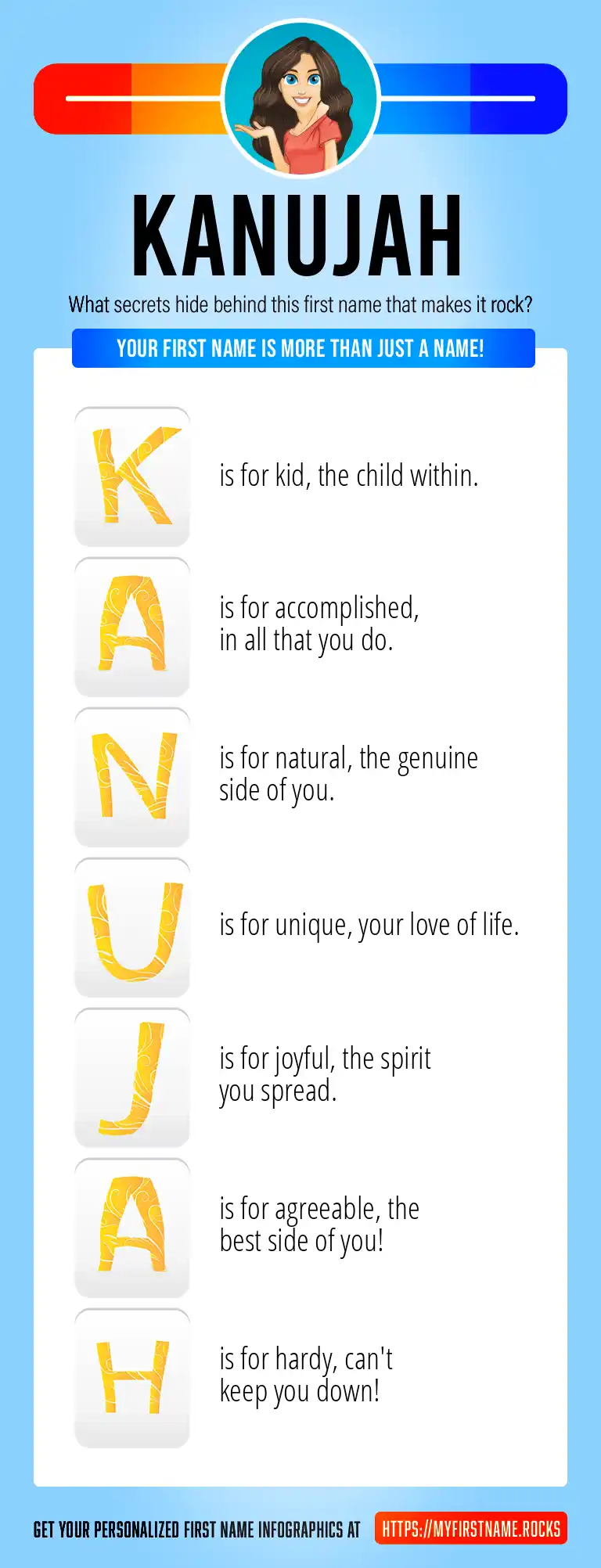 KANUJAH

What secrets hide behind this first name that makes it rock?

YOUR FIRST NAME IS MORE THAN JUST A NAME!

K is for kid, the child within.

A is for accomplished, in all that you do.

N is for natural, the genuine side of you.

U is for unique, your love of life.

J is for joyful, the spirit you spread.

A is for agreeable, the best side of you!

H is for hardy, can't keep you down!

GET YOUR PERSONALIZED FIRST NAME INFOGRAPHICS AT HTTPS://MYFIRSTNAME.ROCKS