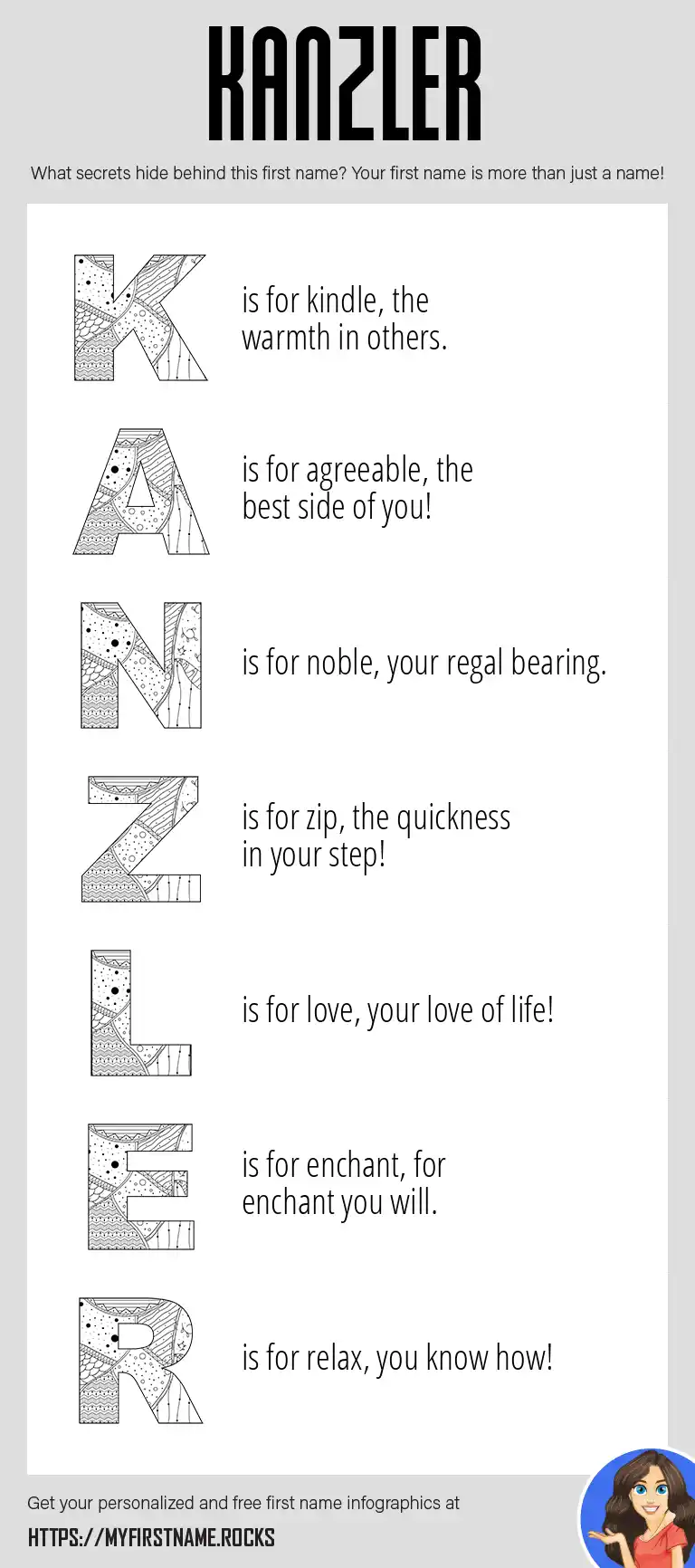 KANZLER

What secrets hide behind this first name? Your first name is more than just a name!

K is for kindle, the warmth in others.

A is for agreeable, the best side of you!

N is for noble, your regal bearing.

Z is for zip, the quickness in your step!

L is for love, your love of life!

E is for enchant, for enchant you will.

R is for relax, you know how!

Get your personalized and free first name infographics at

HTTPS://MYFIRSTNAME.ROCKS