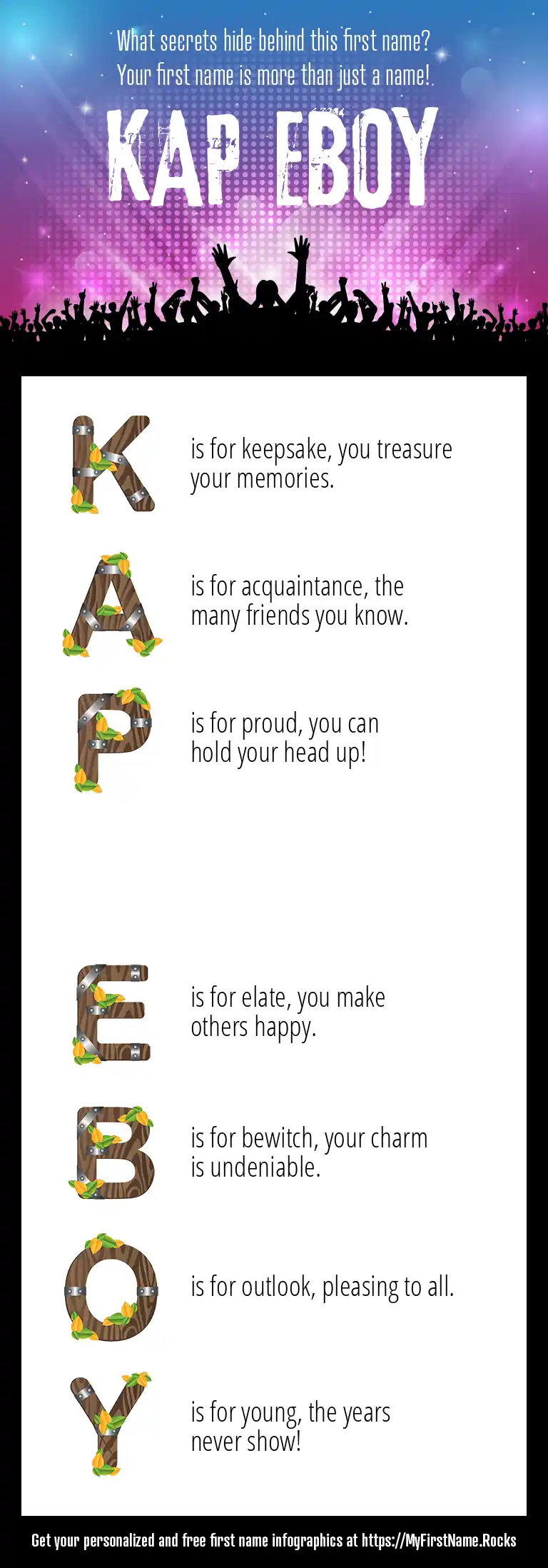 What secrets hide behind this first name?
Your first name is more than just a name!

KAP EBOY

K is for keepsake, you treasure your memories.

A is for acquaintance, the many friends you know.

P is for proud, you can hold your head up!

E is for elate, you make others happy.

B is for bewitch, your charm is undeniable.

O is for outlook, pleasing to all.

Y is for young, the years never show!

Get your personalized and free first name infographics at https://MyFirstName.Rocks