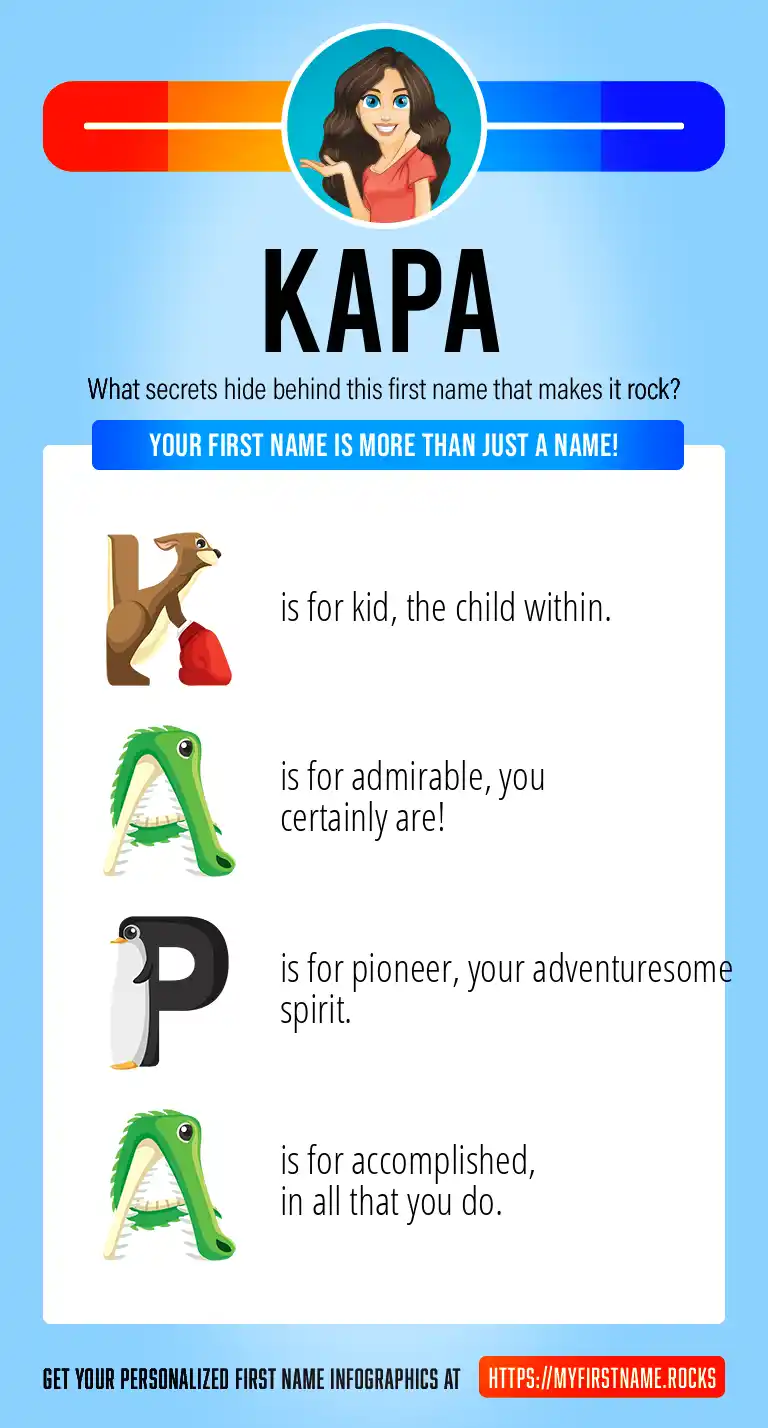 KAPA

What secrets hide behind this first name that makes it rock?

YOUR FIRST NAME IS MORE THAN JUST A NAME!

K is for kid, the child within.

A is for admirable, you certainly are!

P is for pioneer, your adventuresome spirit.

A is for accomplished, in all that you do.

GET YOUR PERSONALIZED FIRST NAME INFOGRAPHICS AT HTTPS://MYFIRSTNAME.ROCKS